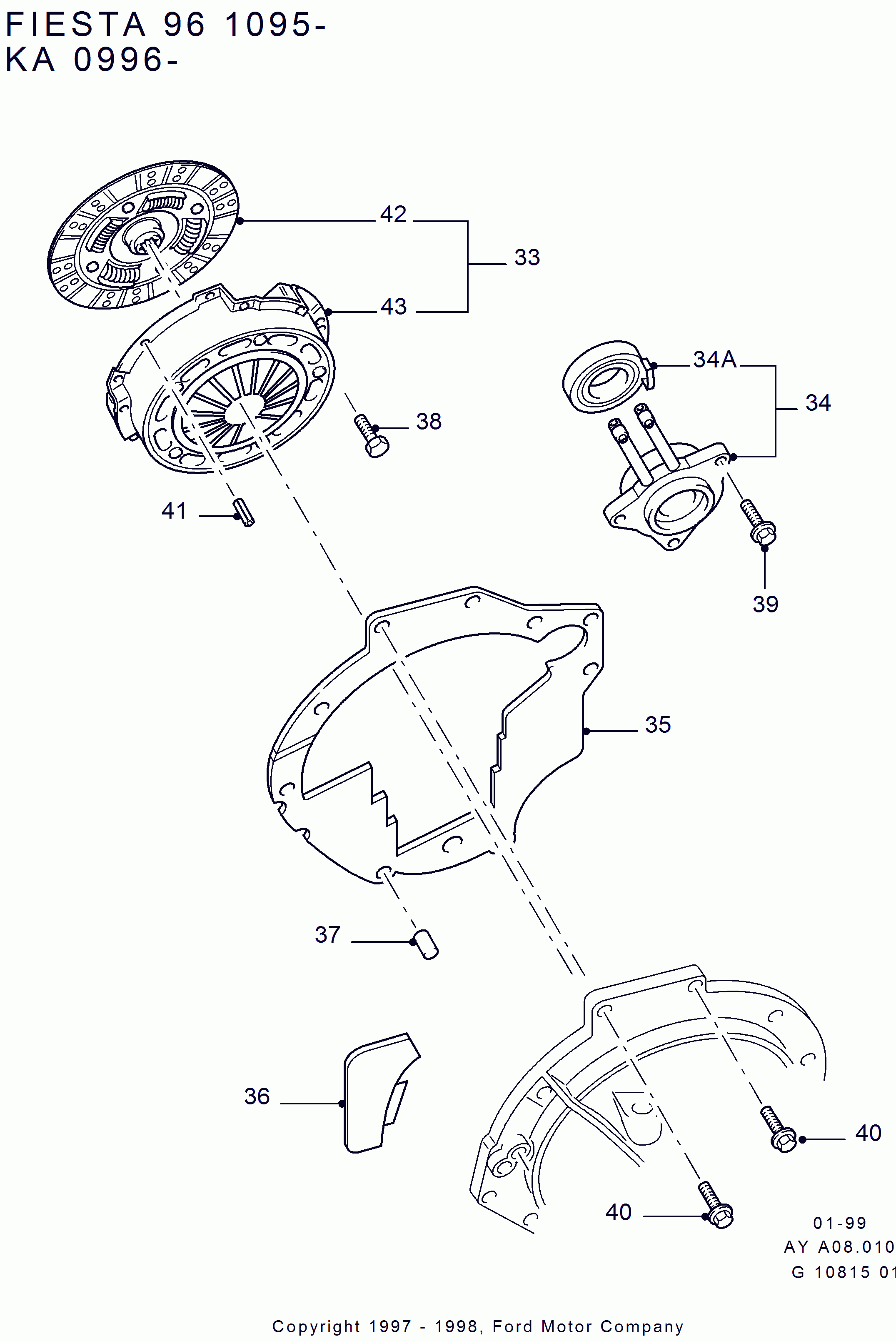 FIESTA 96 1095-
KA 0996-

42
33
43
34A
34
38
41
39
35
37
36
40
40

01-99
AY A08.010
G 10815 01

Copyright 1997 - 1998, Ford Motor Company