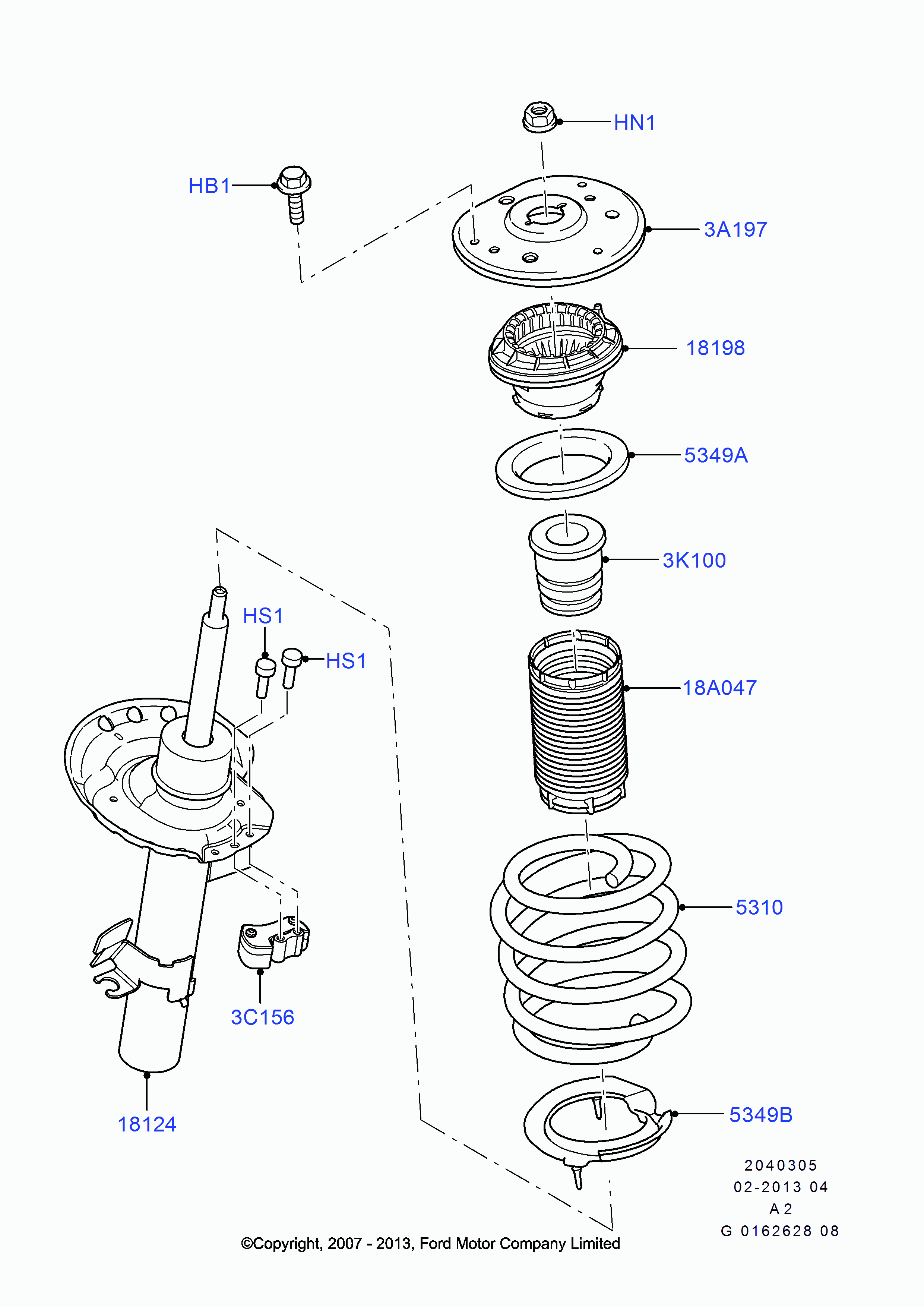 HN1

HB1

3A197

18198

5349A

3K100

HS1

HS1

18A047

5310

3C156

18124

5349B

2040305
02-2013 04
A 2
G 0162628 08

©Copyright, 2007 - 2013, Ford Motor Company Limited