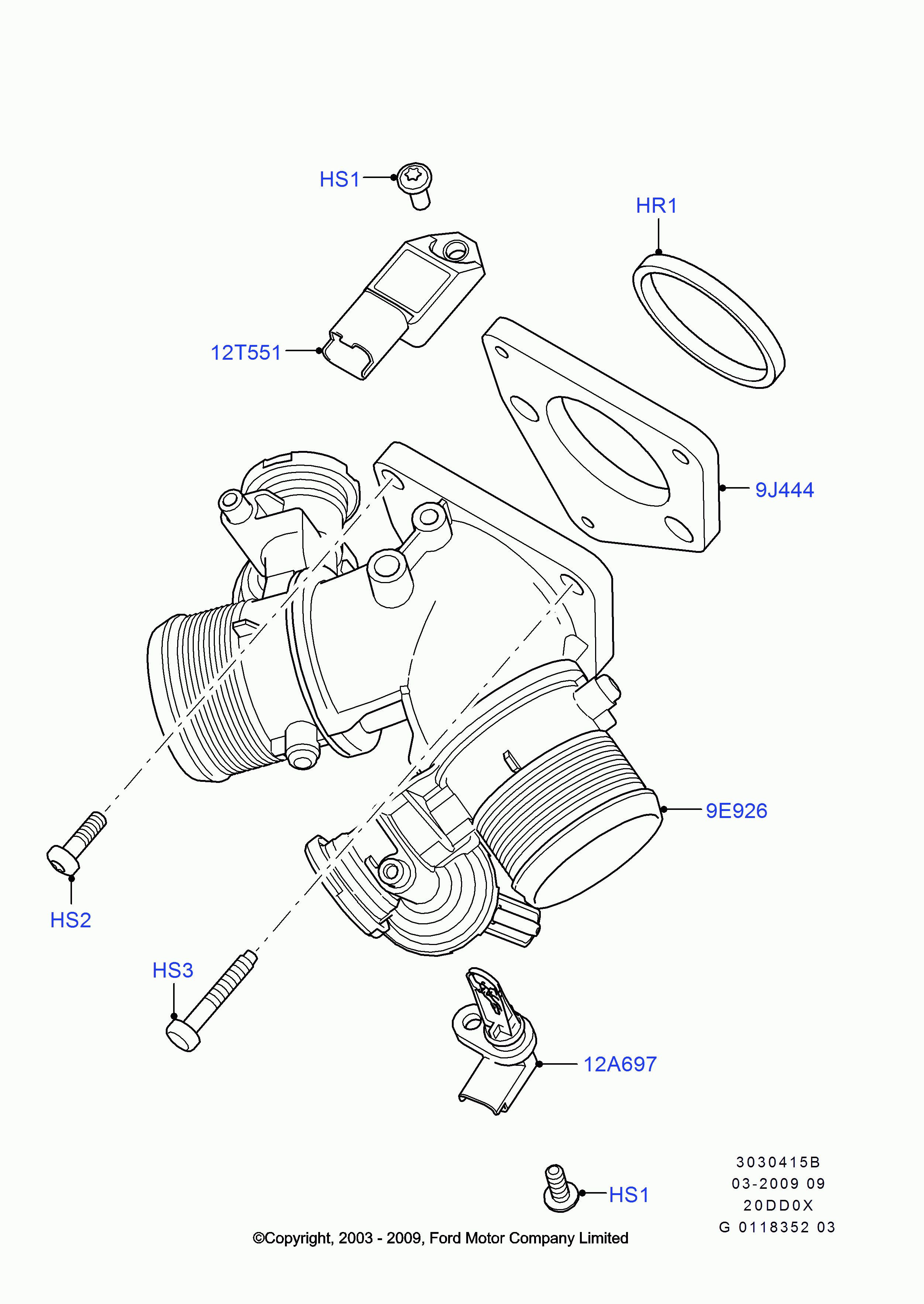 HS1

HR1

12T551

9J444

9E926

HS2

HS3

12A697

HS1

3030415B
03-2009 09
20DD0X
G 0118352 03

©Copyright, 2003 - 2009, Ford Motor Company Limited