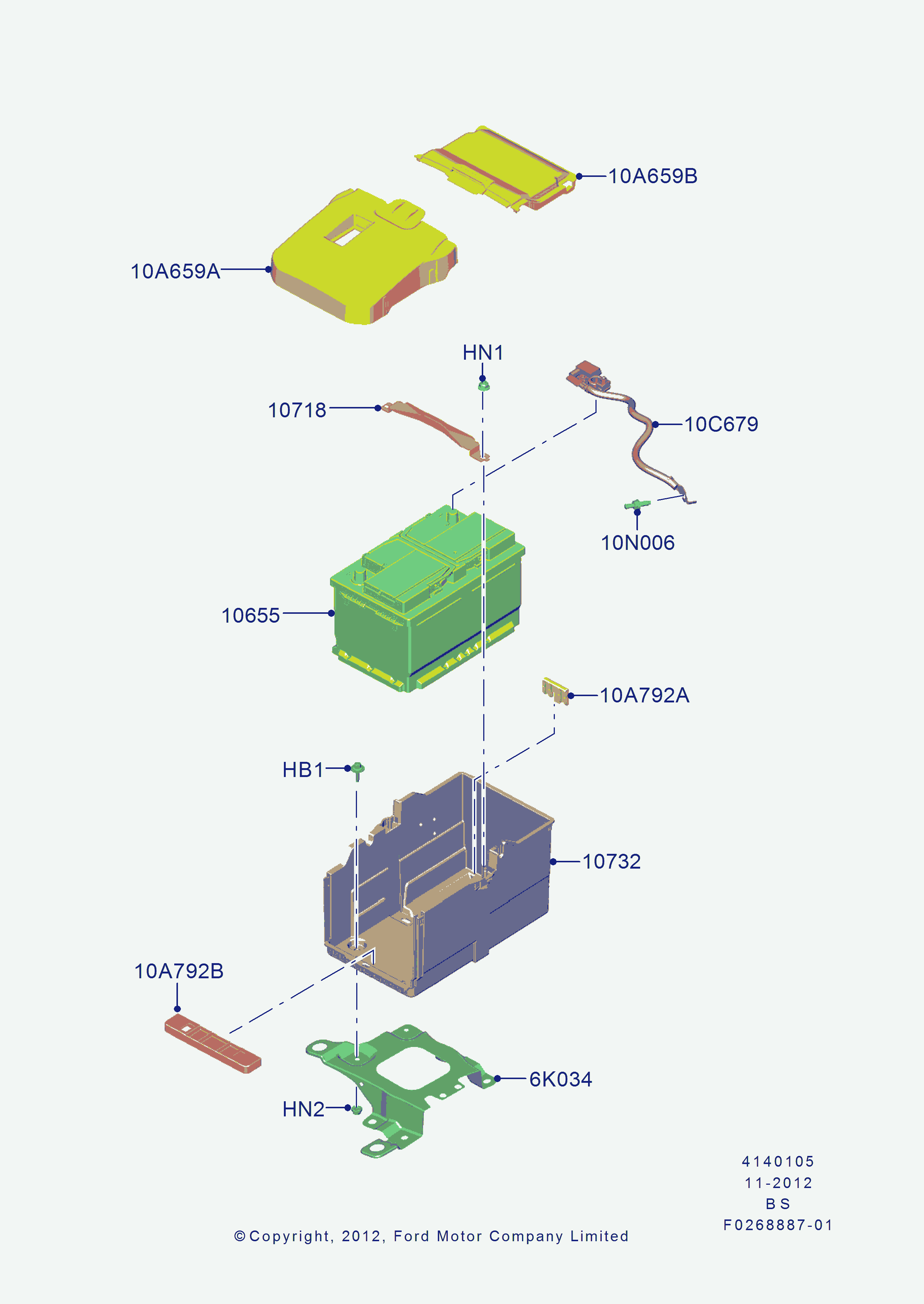 10A659B

10A659A

HN1

10718

10C679

10N006

10655

10A792A

HB1

10732

10A792B

6K034

HN2

4140105
11-2012
BS
F0268887-01

©Copyright, 2012, Ford Motor Company Limited