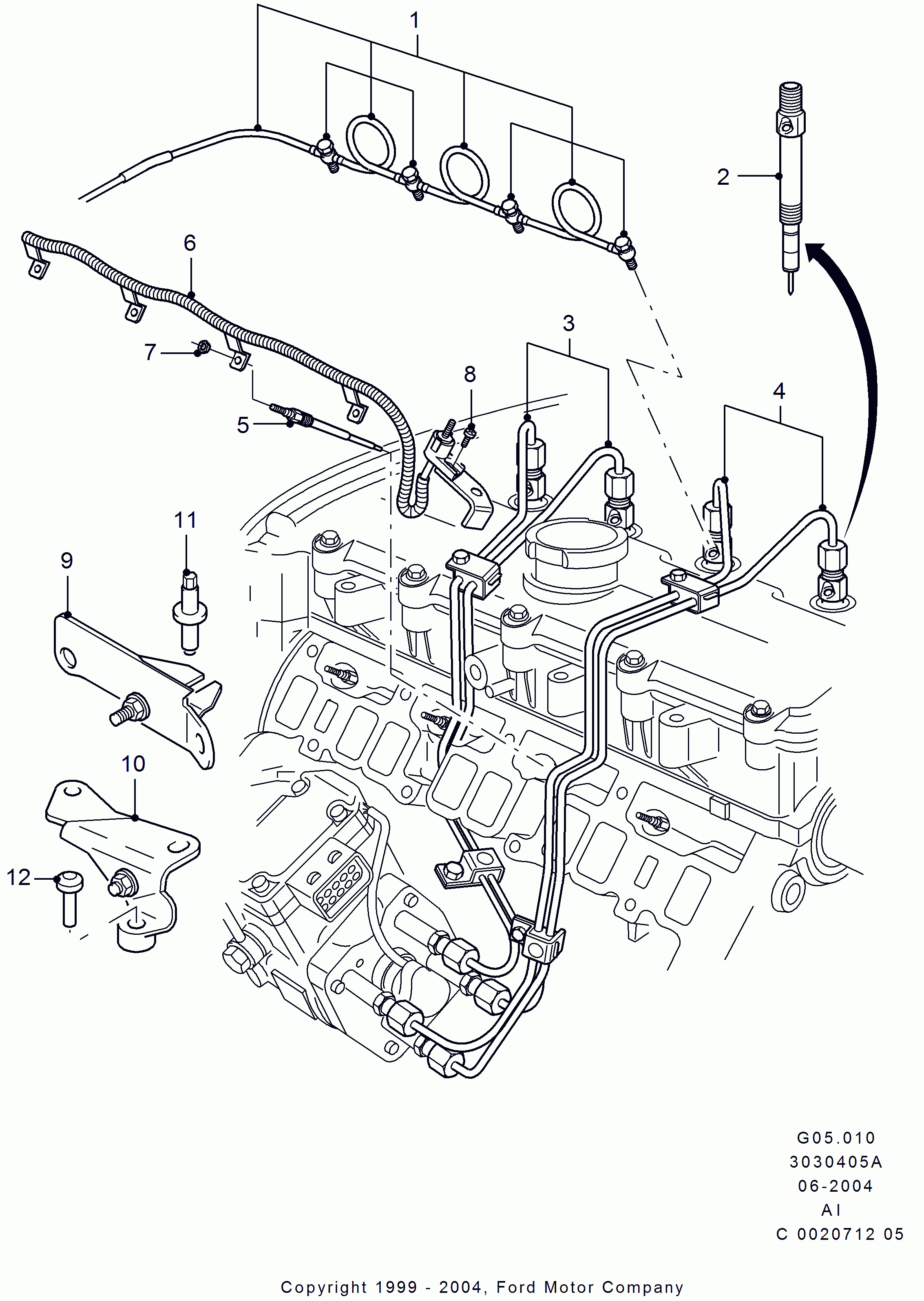 1
2
6
3
7
8
4
5
11
9
10
12

G05.010
3030405A
06-2004
AI
C 0020712 05

Copyright 1999 - 2004, Ford Motor Company