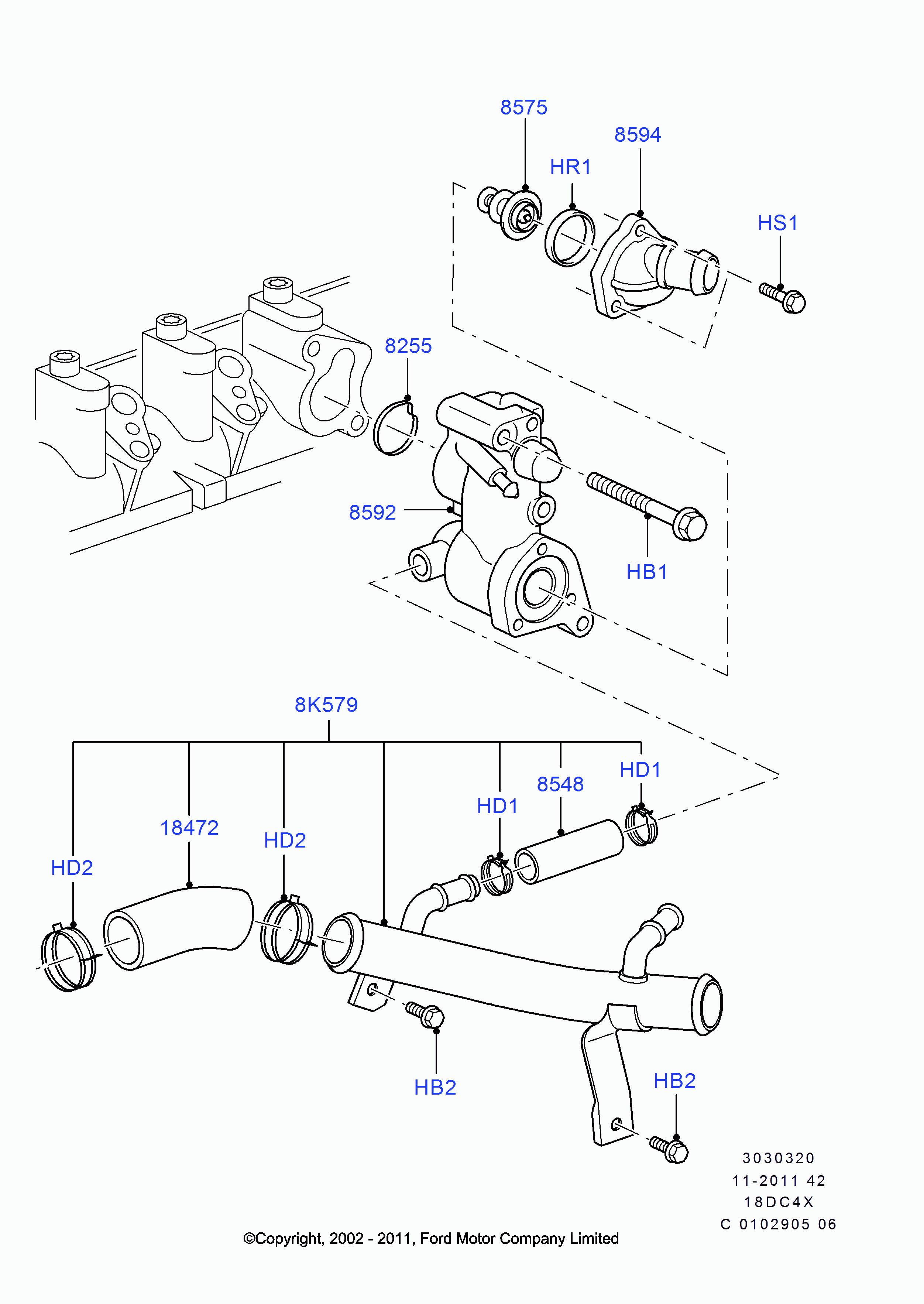 8575
8594
HR1
HS1
8255
8592
HB1
8K579
HD1
8548
HD1
18472
HD2
HD2
HB2
HB2
3030320
11-2011 42
18DC4X
C 0102905 06
©Copyright, 2002 - 2011, Ford Motor Company Limited