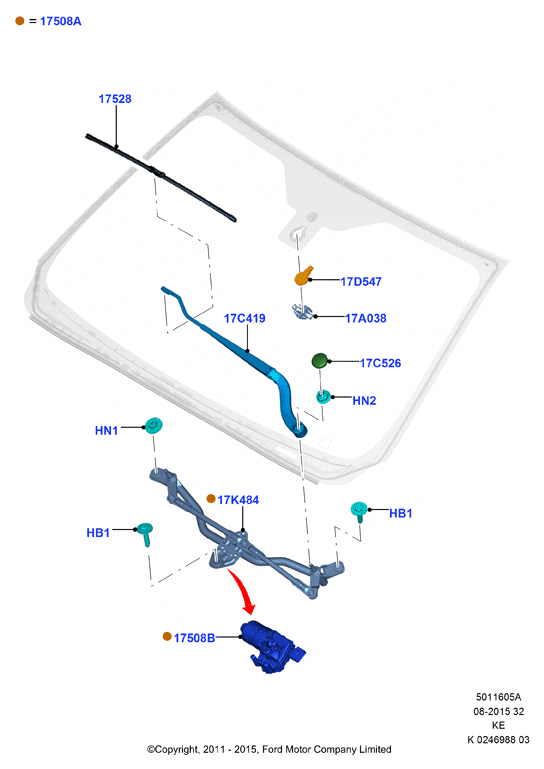 = 17508A

17528

17D547

17A038

17C419

17C526

HN2

HN1

17K484

HB1

HB1

17508B

5011605A
08-2015 32
KE
K 0246988 03

©Copyright, 2011 - 2015, Ford Motor Company Limited