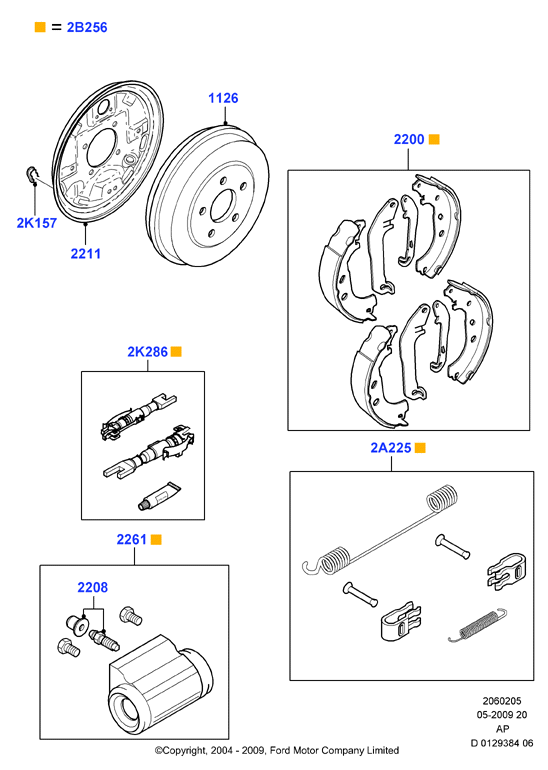 ■ = 2B256

1126

2K157

2211

2200 ■

2K286 ■

2A225 ■

2261 ■

2208

2060205
05-2009 20
AP
D 0129384 06

©Copyright, 2004 - 2009, Ford Motor Company Limited