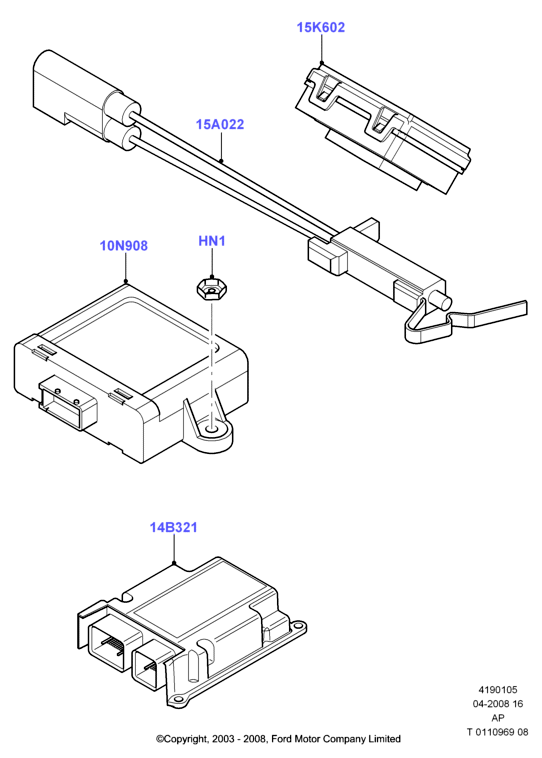 15K602

15A022

10N908

HN1

14B321

4190105
04-2008 16
AP
T 0110969 08

©Copyright, 2003 - 2008, Ford Motor Company Limited