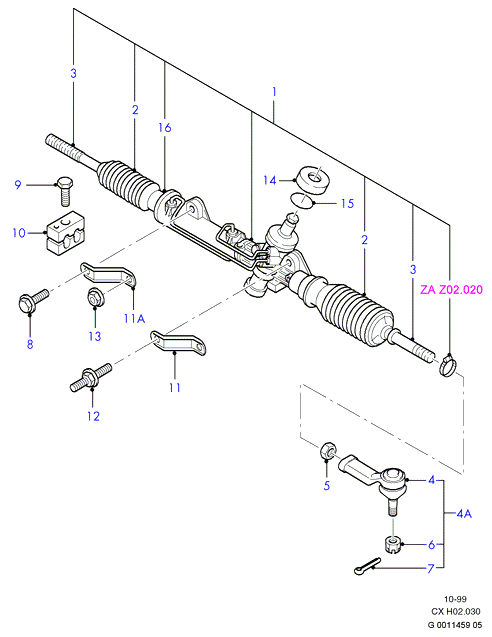 3
2
16
1
9
14
15
10
2
3
ZA Z02.020
8
13
11A
11
12
5
4
4A
6
7
10-99
CX H02.030
G 0011459 05