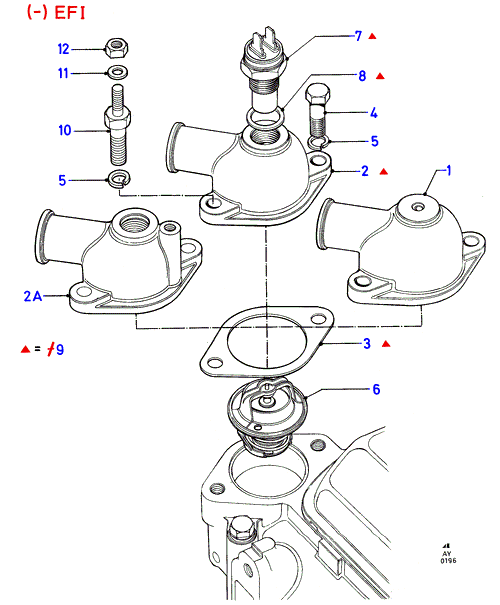 (-) EFI

12

11

10

5

7 ▲

8 ▲

4

5

2 ▲

1

2A

▲ = ≠9

3 ▲

6

AY
0196