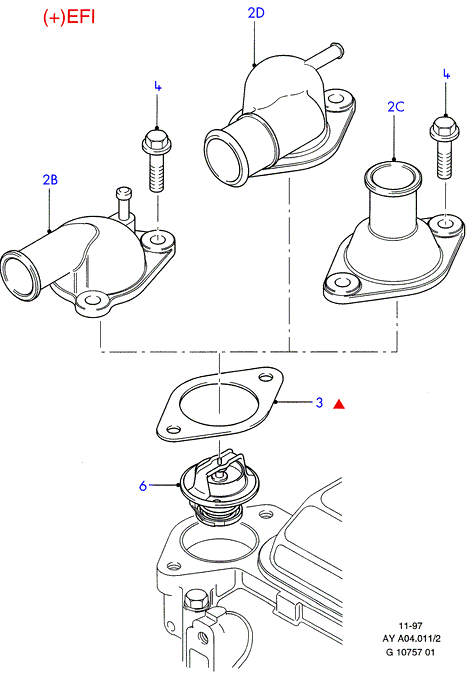 (+)EFI

2D

4

4

2C

2B

3

6

11-97
AY A04.011/2
G 10757 01