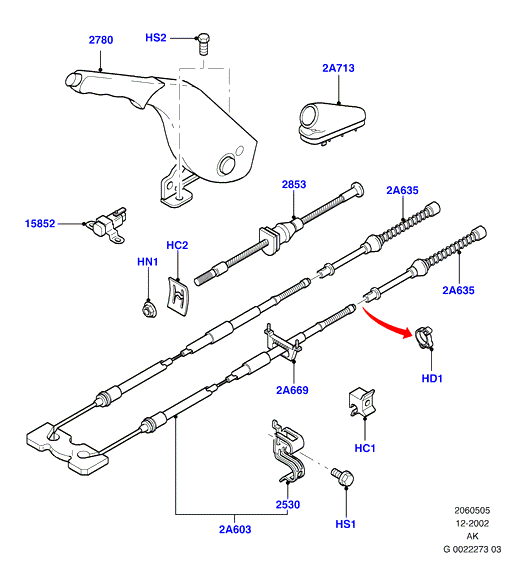 2780
HS2
2A713
2853
2A635
15852
HC2
HN1
2A635
HD1
2A669
HC1
2530
HS1
2A603
2060505
12-2002
AK
G 0022273 03