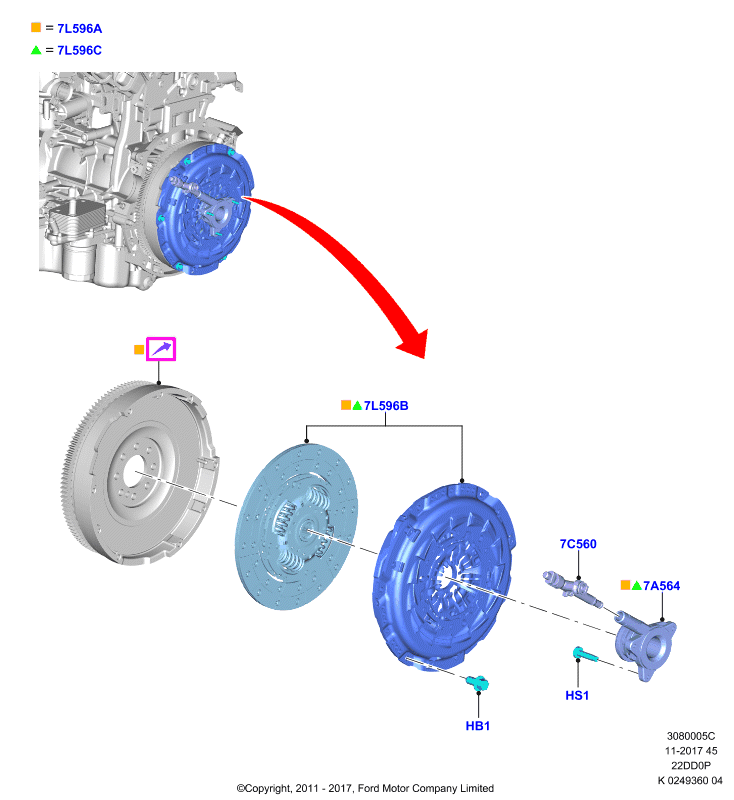 = 7L596A
= 7L596C

7L596B

7C560

7A564

HS1

HB1

3080005C
11-2017 45
22DD0P
K 0249360 04

©Copyright, 2011 - 2017, Ford Motor Company Limited