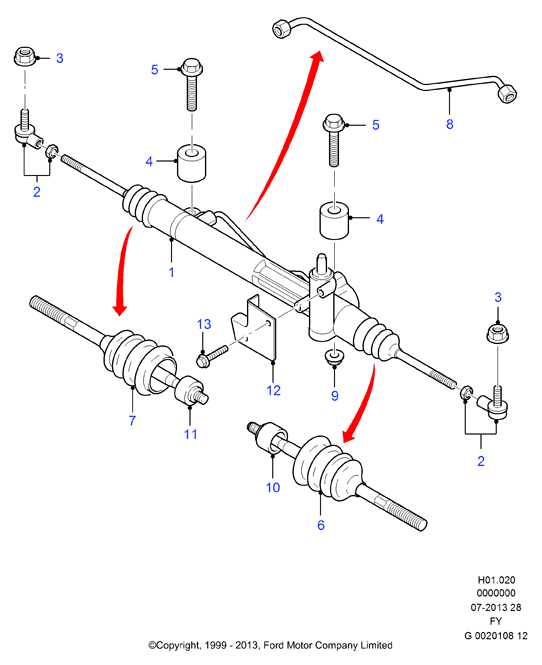 3
5
8
5
4
2
4
1
3
13
12
9
7
11
2
10
6

H01.020
0000000
07-2013 28
FY
G 0020108 12

©Copyright, 1999 - 2013, Ford Motor Company Limited