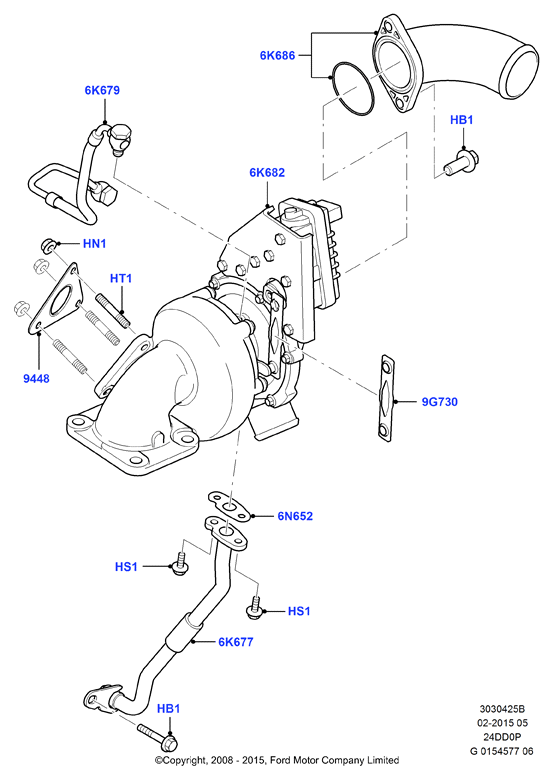 6K686

6K679

HB1

6K682

HN1

HT1

9448

9G730

6N652

HS1

HS1

6K677

HB1

3030425B
02-2015 05
24DD0P
G 0154577 06

©Copyright, 2008 - 2015, Ford Motor Company Limited