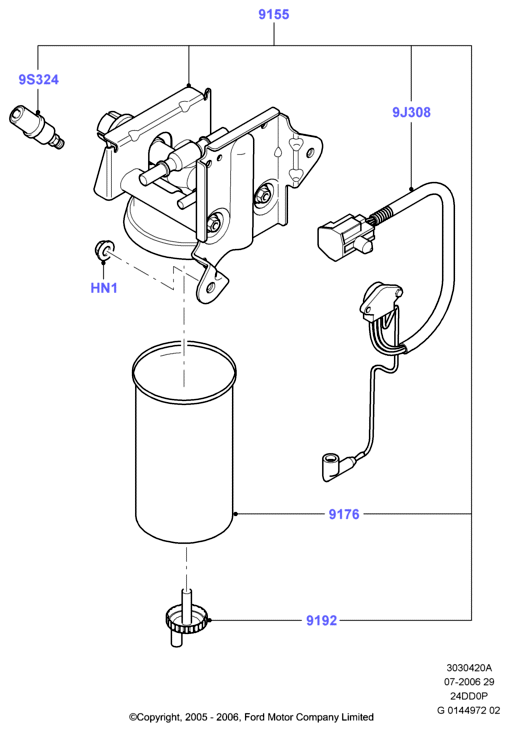 9155

9S324

9J308

HN1

9176

9192

3030420A
07-2006 29
24DD0P
G 0144972 02

©Copyright, 2005 - 2006, Ford Motor Company Limited