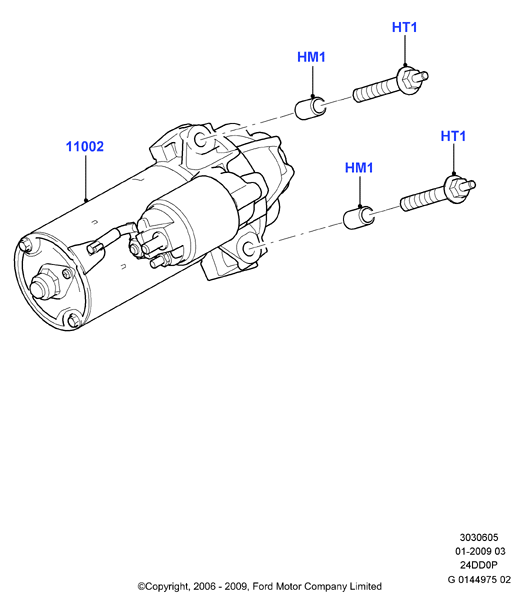 HT1

HM1

11002

HT1

HM1

3030605
01-2009 03
24DD0P
G 0144975 02

©Copyright, 2006 - 2009, Ford Motor Company Limited