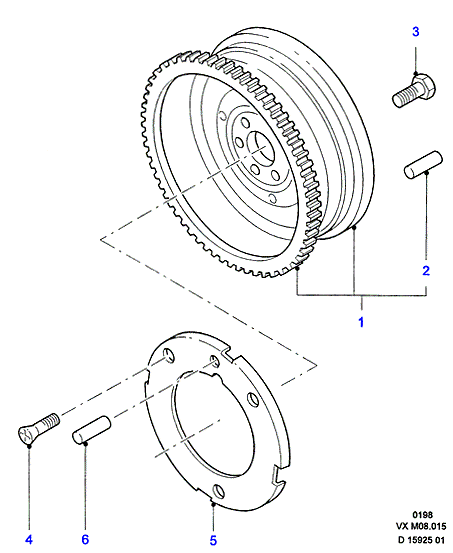 3

2

1

4

6

5

0198
VX M08.015
D 15925 01