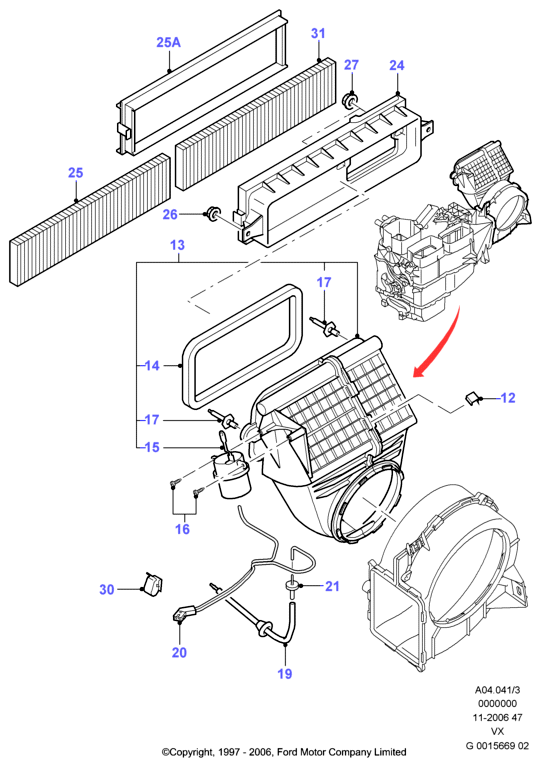 25A
31
27
24
25
26
13
17
14
17
15
12
16
30
21
20
19

A04.041/3
0000000
11-2006 47
VX
G 0015669 02

©Copyright, 1997 - 2006, Ford Motor Company Limited