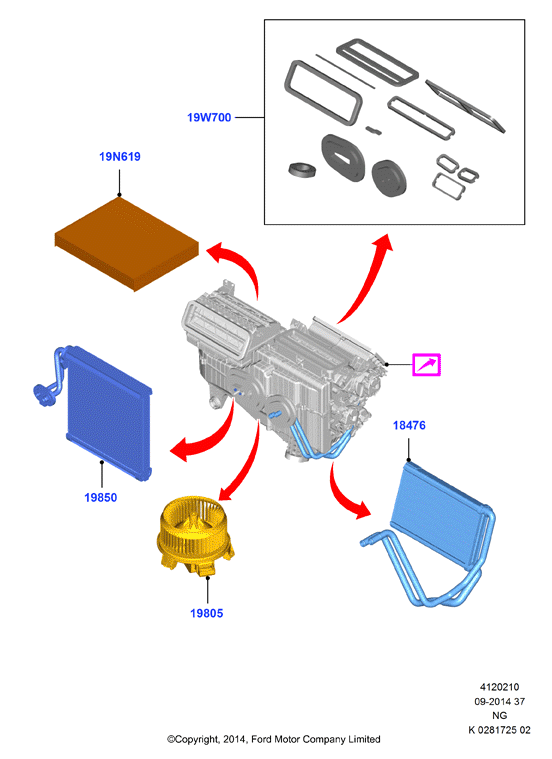 19W700

19N619

18476

19850

19805

4120210
09-2014 37
NG
K 0281725 02

©Copyright, 2014, Ford Motor Company Limited