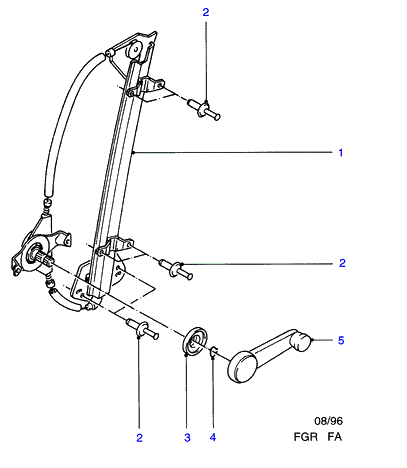 2
1
2
5
2
3
4
08/96
FGR FA