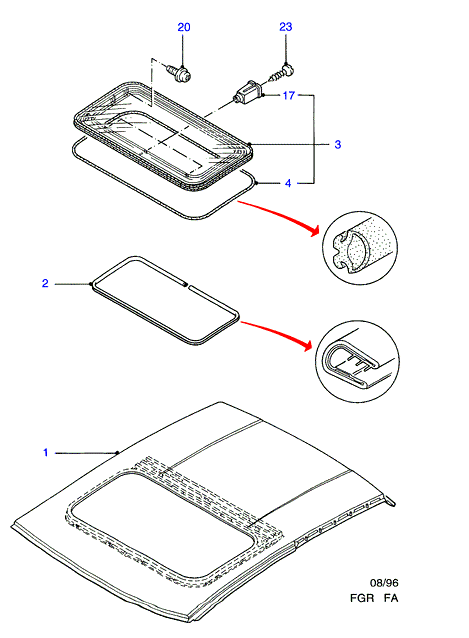 20
23
17
3
4
2
1
08/96
FGR FA