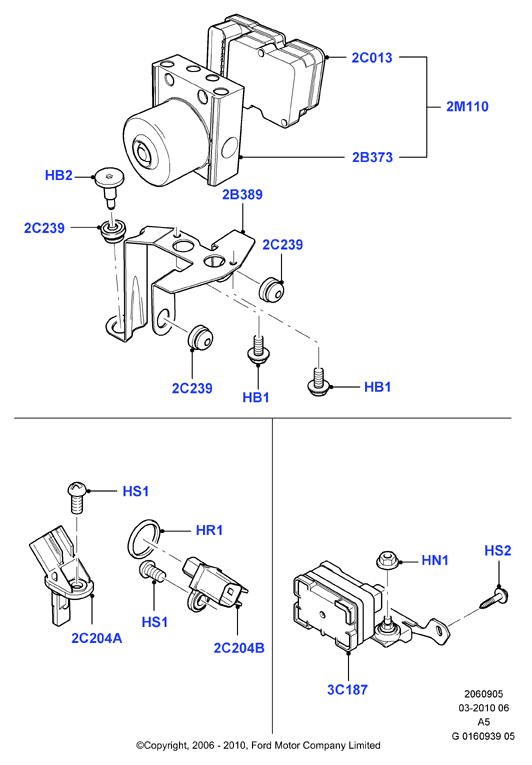 2C013
2M110
2B373
HB2
2B389
2C239
2C239
2C239
HB1
HB1
HS1
HR1
HS1
2C204A
2C204B
HN1
HS2
3C187
2060905
03-2010 06
A5
G 0160939 05
©Copyright, 2006 - 2010, Ford Motor Company Limited