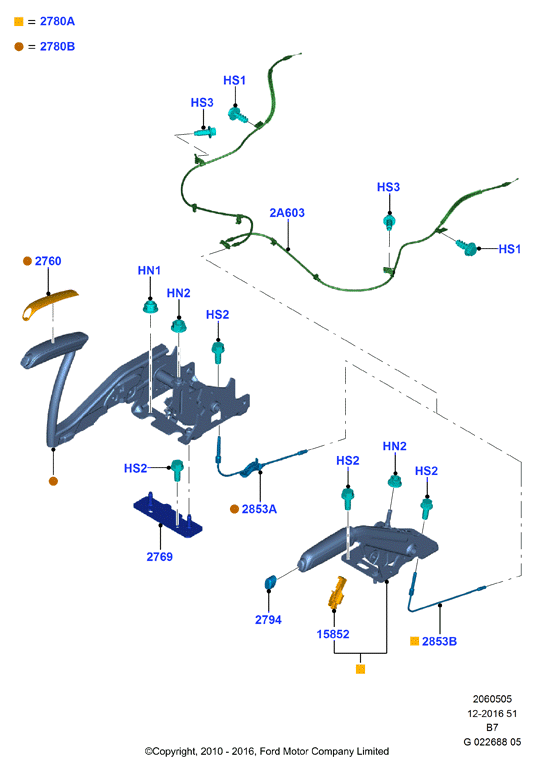 = 2780A
= 2780B

HS1
HS3
HS3
2A603
HS1
2760
HN1
HN2
HS2
HS2
2853A
2769
HS2
HN2
HS2
2794
15852
2853B

2060505
12-2016 51
B7
G 022688 05

©Copyright, 2010 - 2016, Ford Motor Company Limited