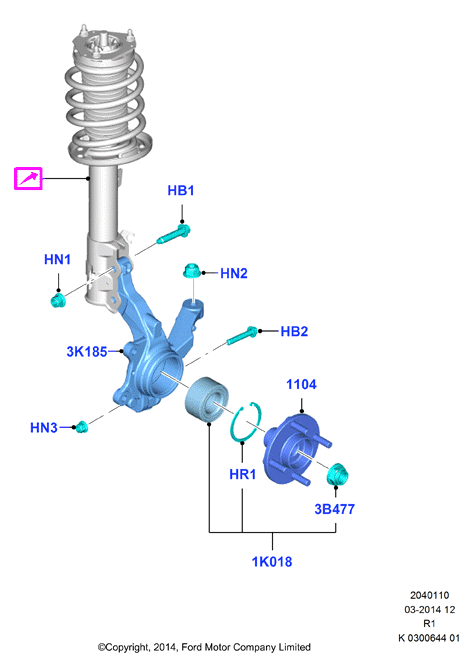 HB1

HN1

HN2

HB2

3K185

1104

HN3

HR1

3B477

1K018

2040110
03-2014 12
R1
K 0300644 01

©Copyright, 2014, Ford Motor Company Limited