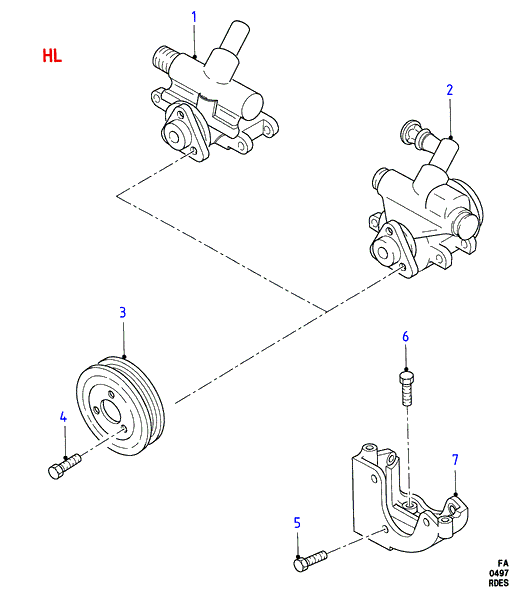 HL

1

2

3

6

4

7

5

FA
0497
RDES