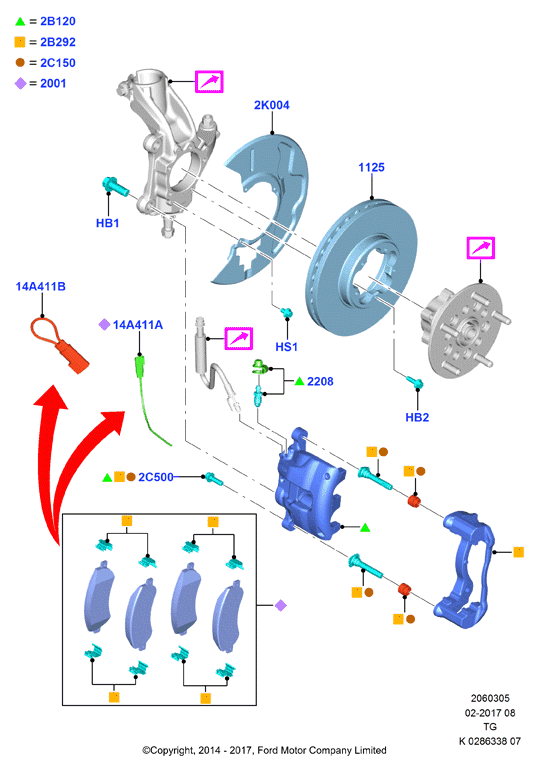 = 2B120
= 2B292
= 2C150
= 2001

2K004

1125

HB1

14A411B

14A411A

HS1

2208

HB2

2C500

2060305
02-2017 08
TG
K 0286338 07

©Copyright, 2014 - 2017, Ford Motor Company Limited