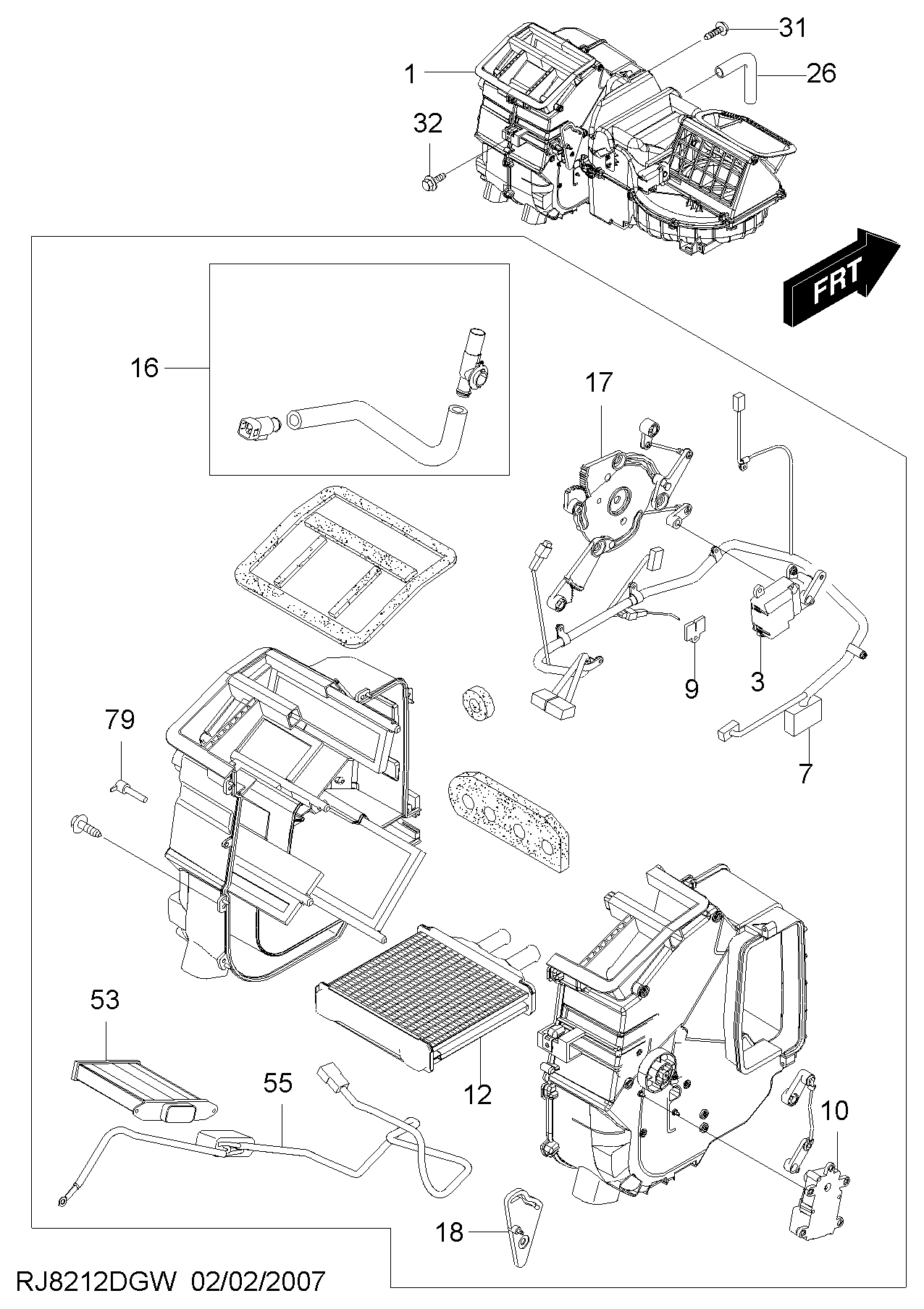 31
1
26
32
FRT
16
17
9
3
79
7
53
55
12
10
18
RJ8212DGW 02/02/2007