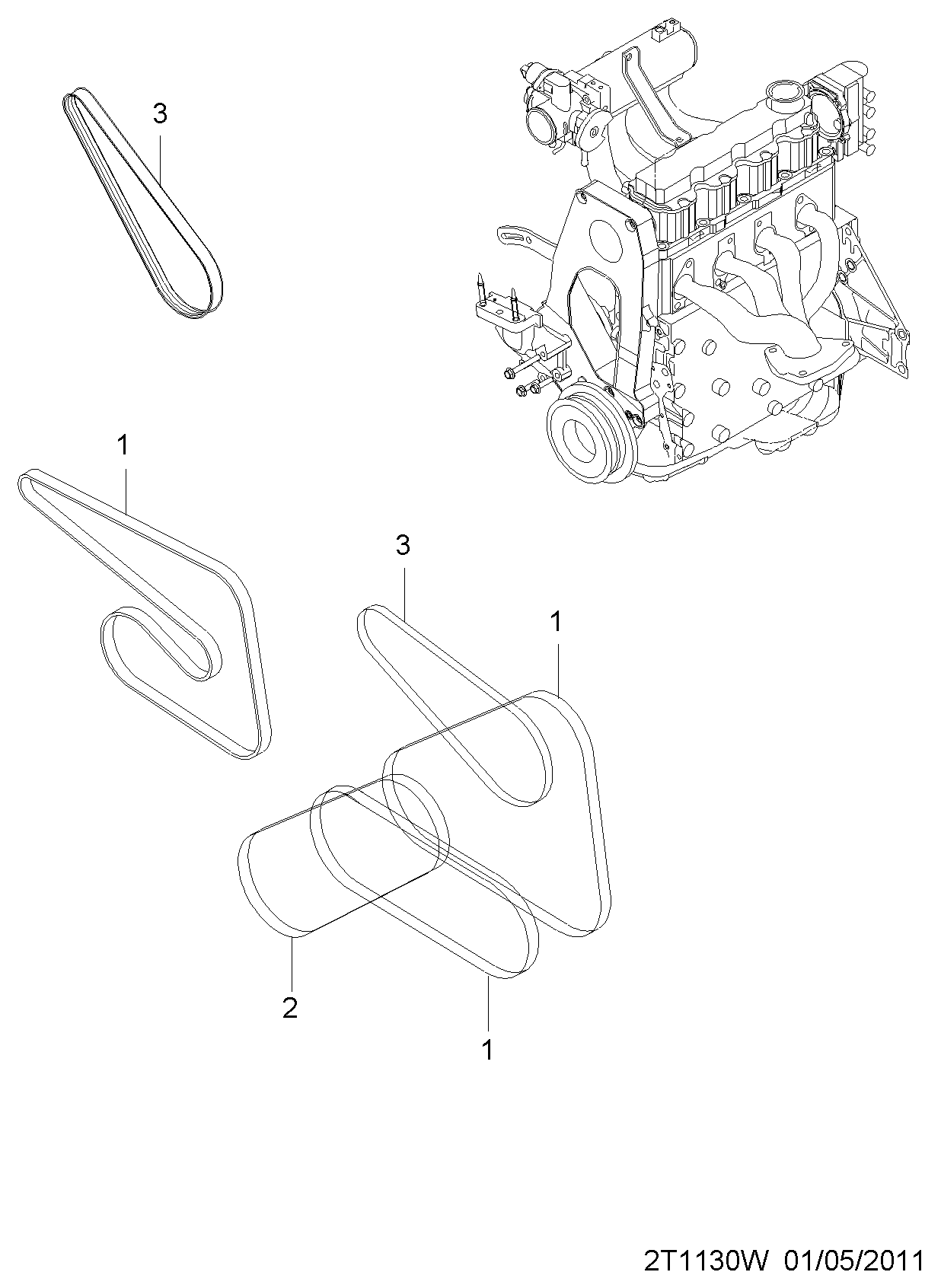 3

1

3

1

2

1

2T1130W 01/05/2011