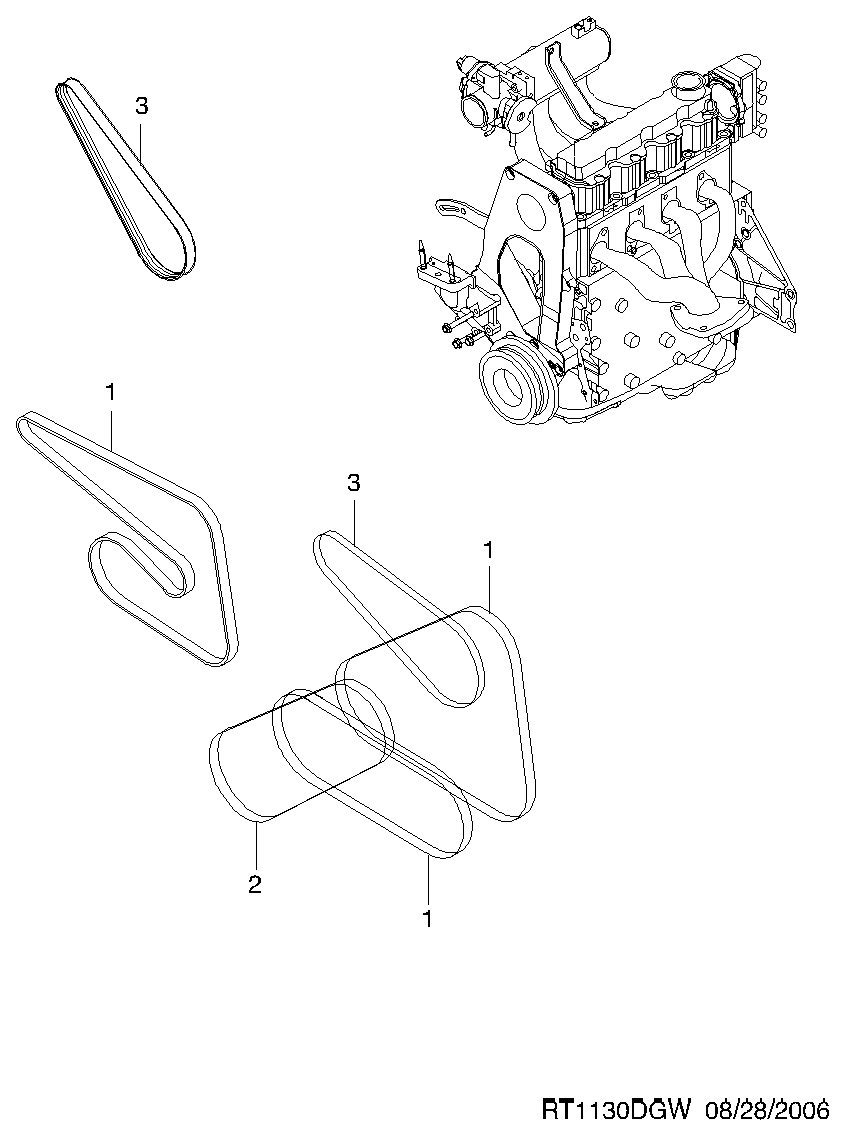 3

1

3

1

2

1

RT1130DGW 08/28/2006