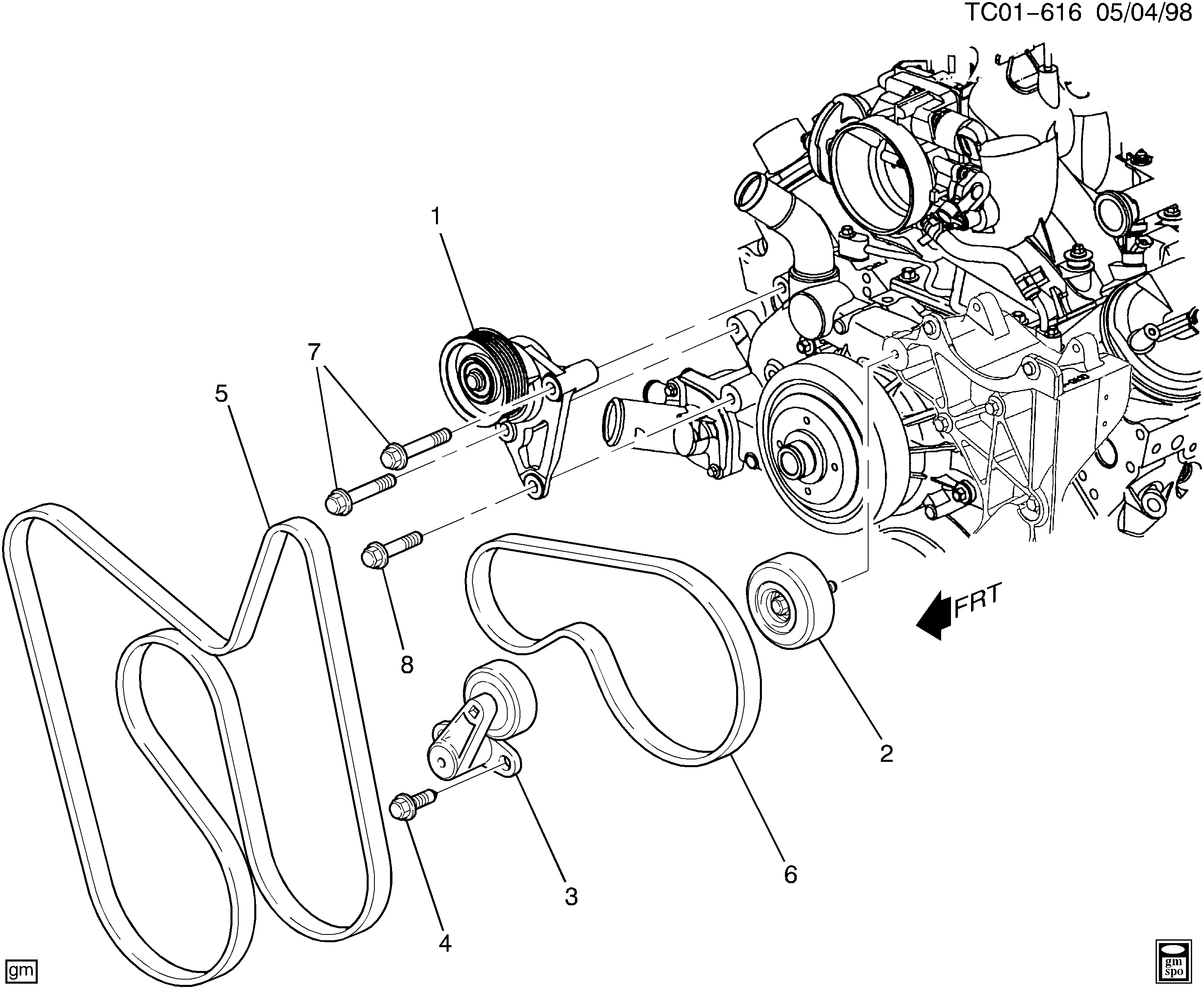 TC01-616 05/04/98

1

7

5

8

FRT

2

6

3

4

gm

gm
spo