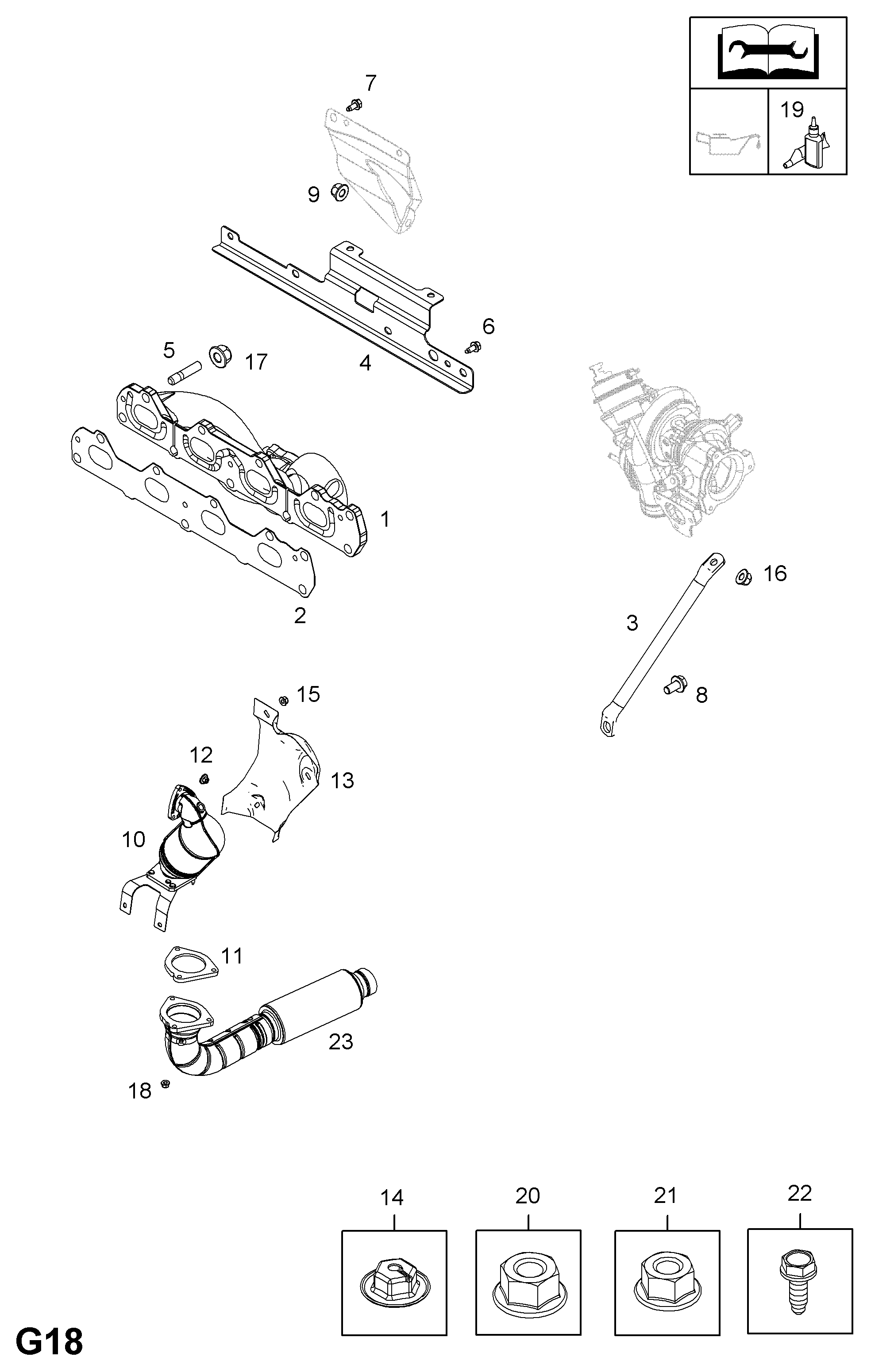 19

7

9

6

5

17

4

1

2

16

3

8

15

12

13

10

11

23

18

14

20

21

22

G18