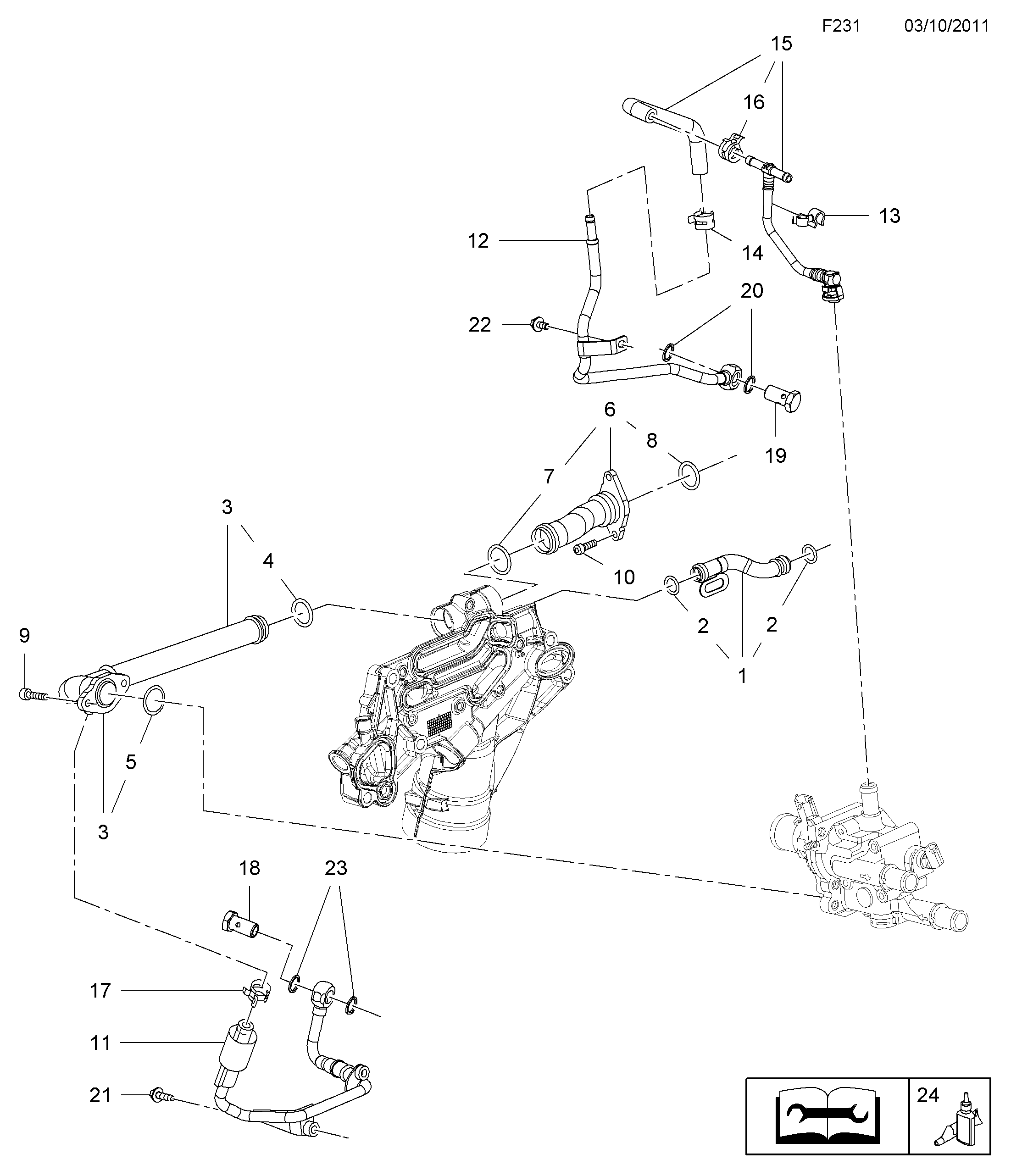 F231 03/10/2011

15
16
13
12
14
20
22
6
8
19
7
3
4
10
2
2
1
9
5
3
18
23
17
11
21
24