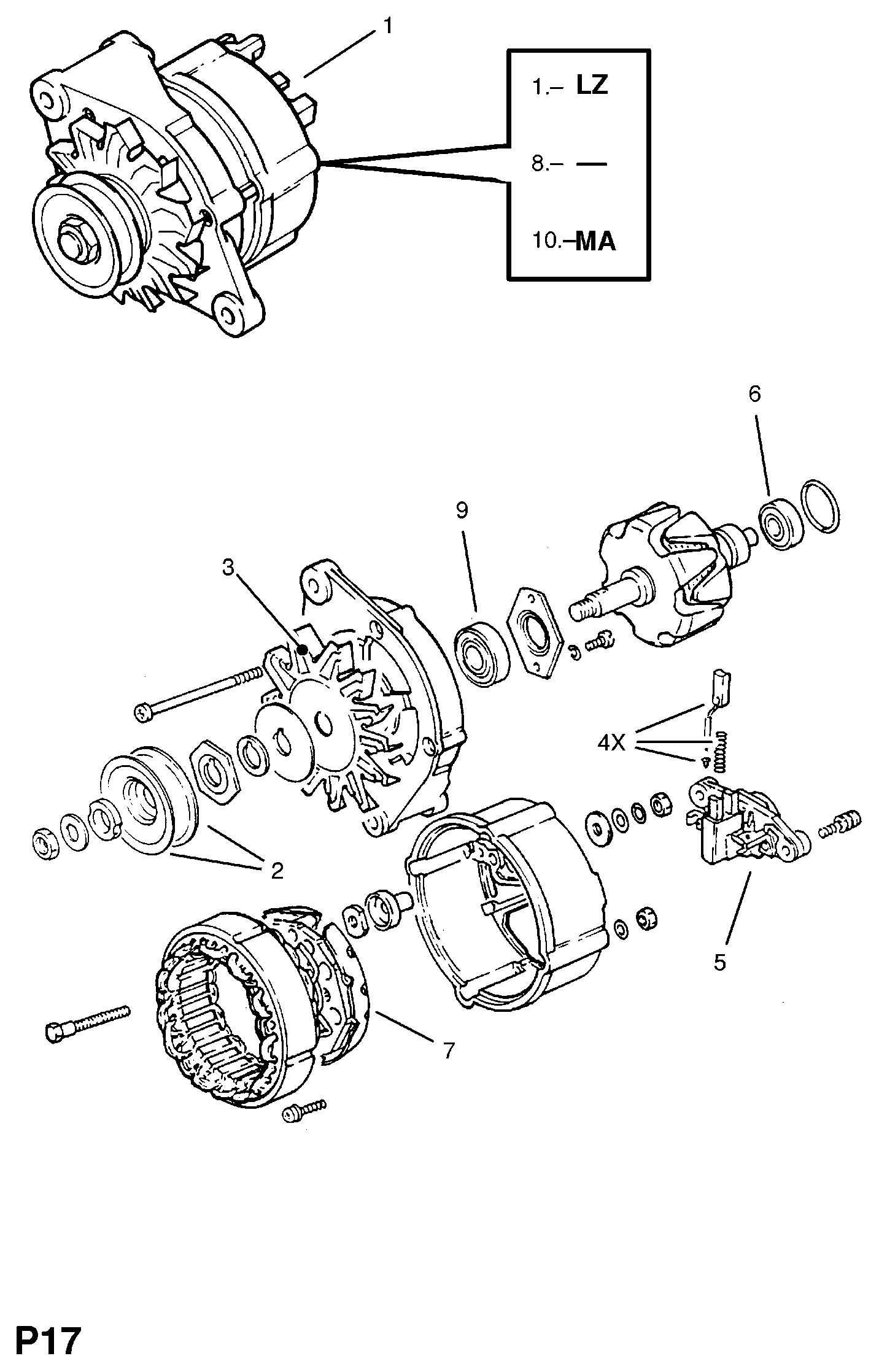 1

1.– LZ

8.– —

10.–MA

6

9

3

4X

2

5

7

P17