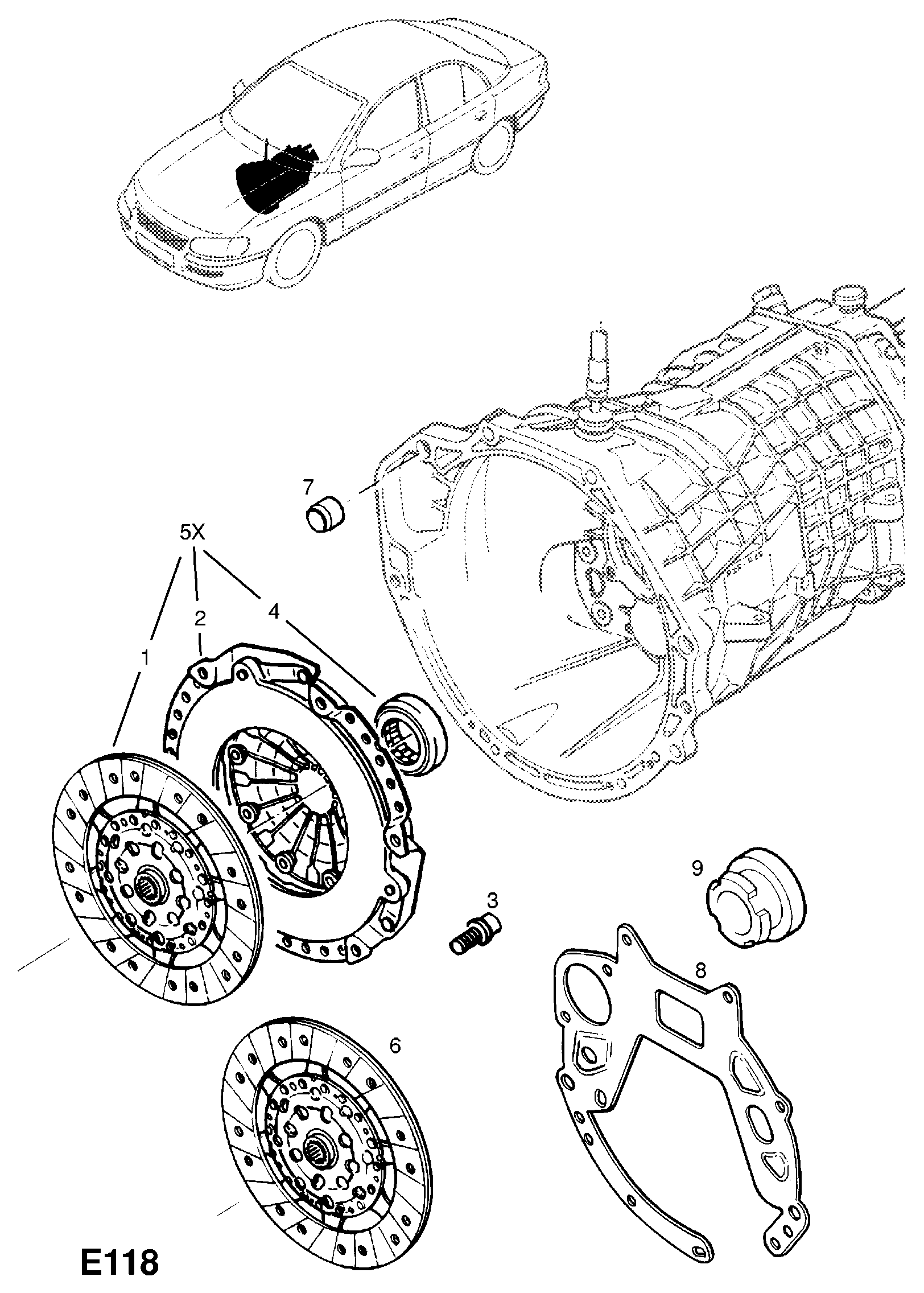 7

5X

2

4

1

9

3

8

6

E118