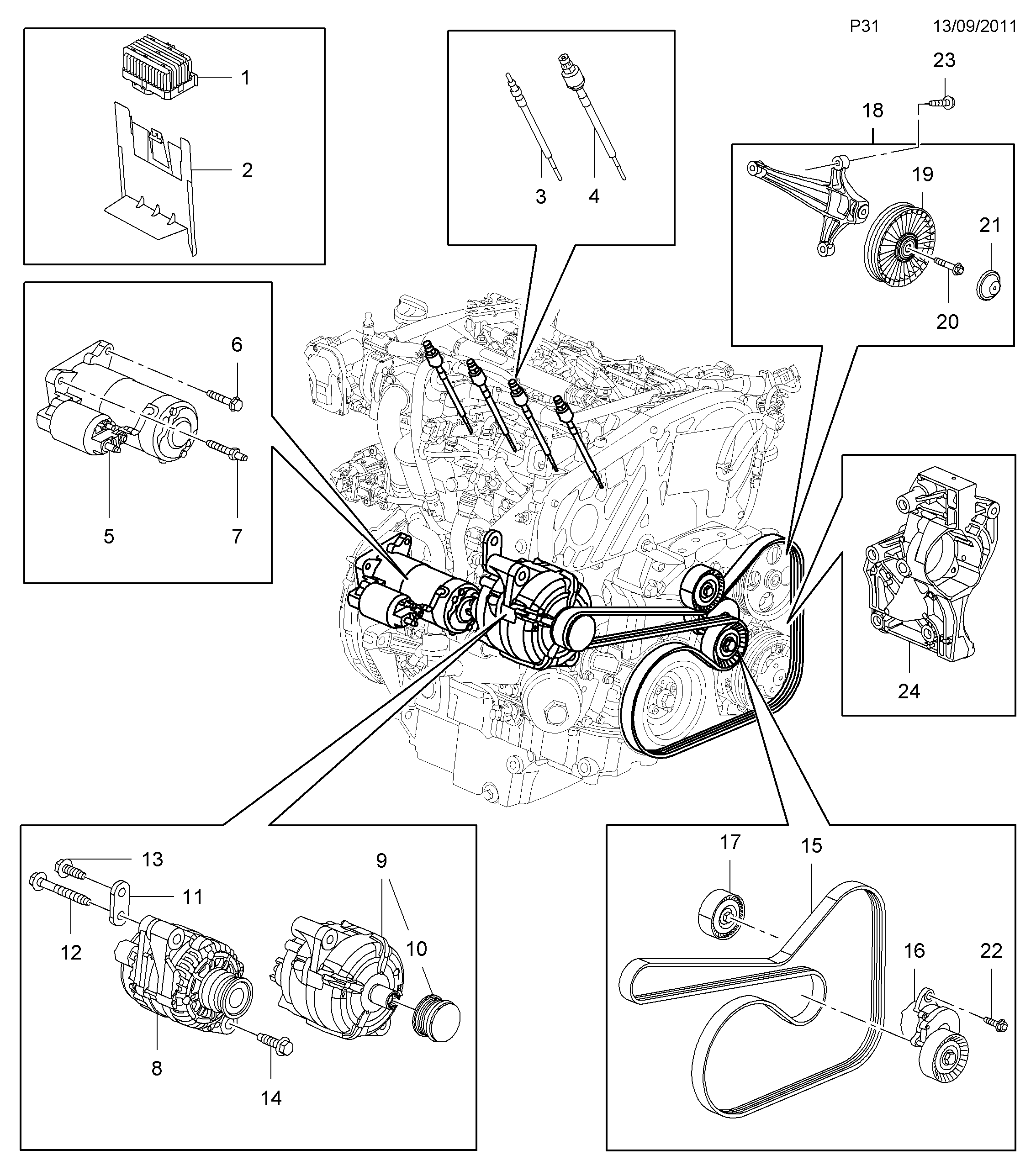 P31 13/09/2011

1
2

3
4

23
18
19
21
20

6
5
7

24

13
11
12
9
10
8
14

17
15
16
22