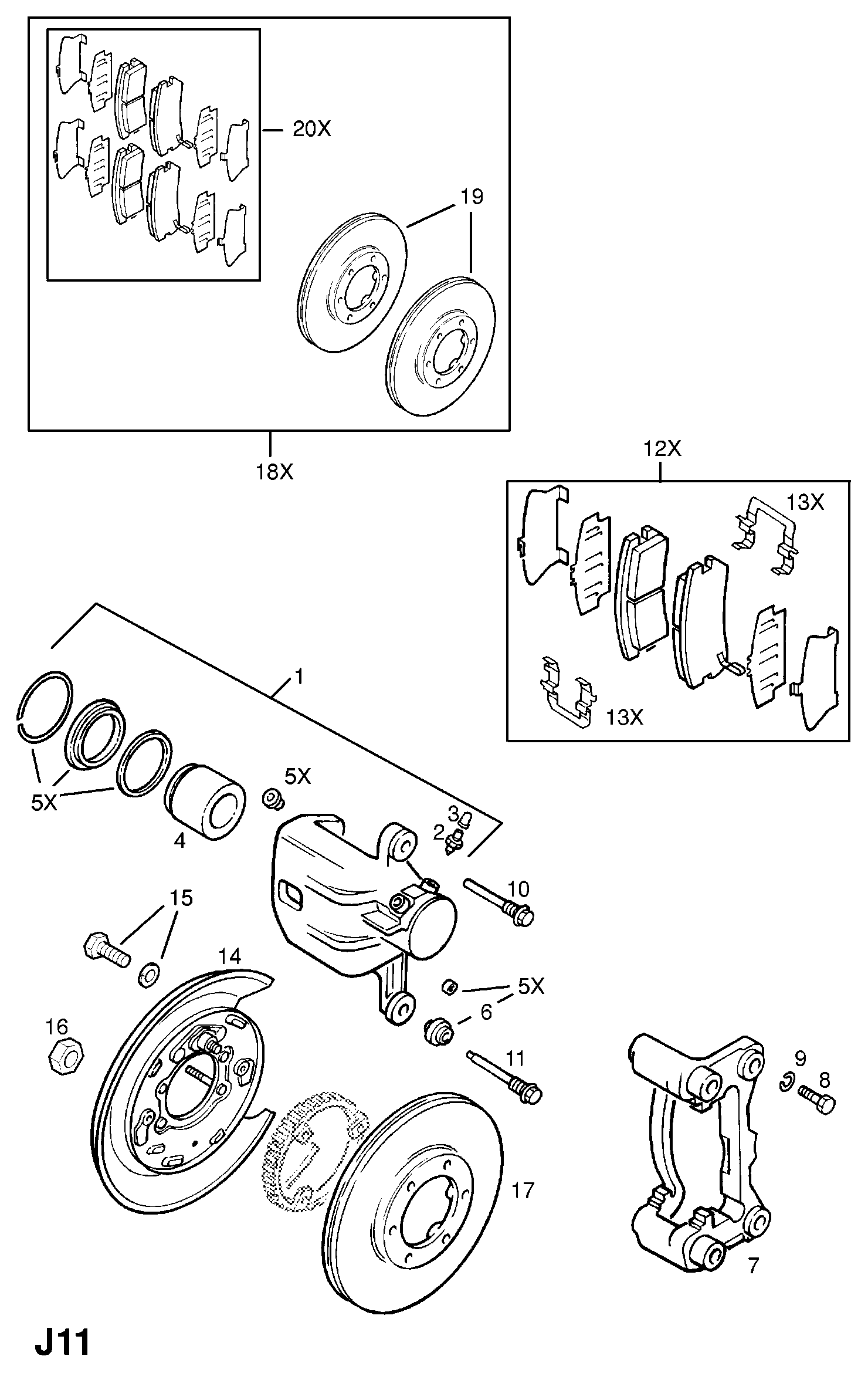 20X
19
18X
12X
13X
13X
1
5X
5X
4
3
2
10
15
14
5X
6
16
11
9
8
17
7
J11