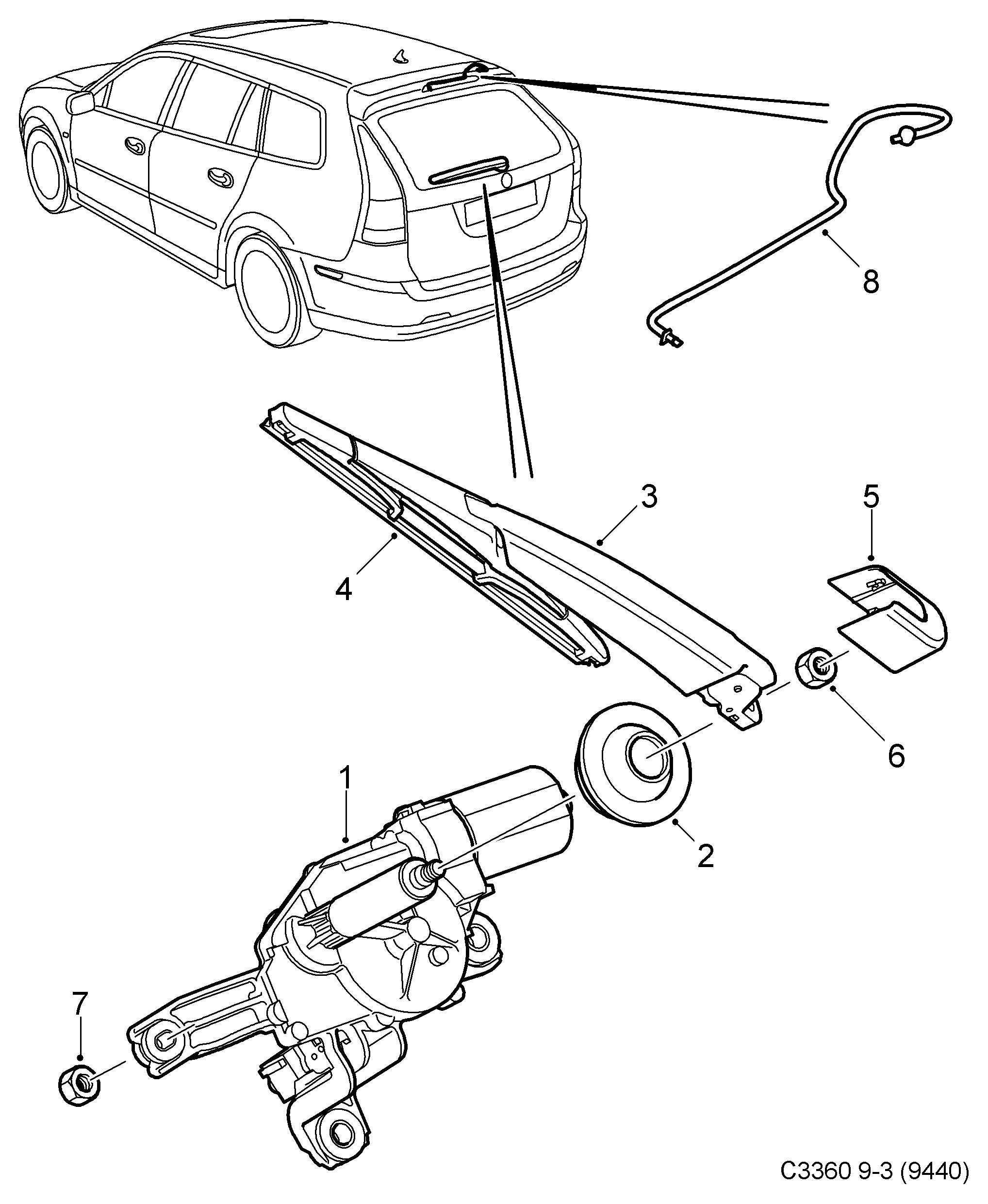 8

3

5

4

6

1

2

7

C3360 9-3 (9440)