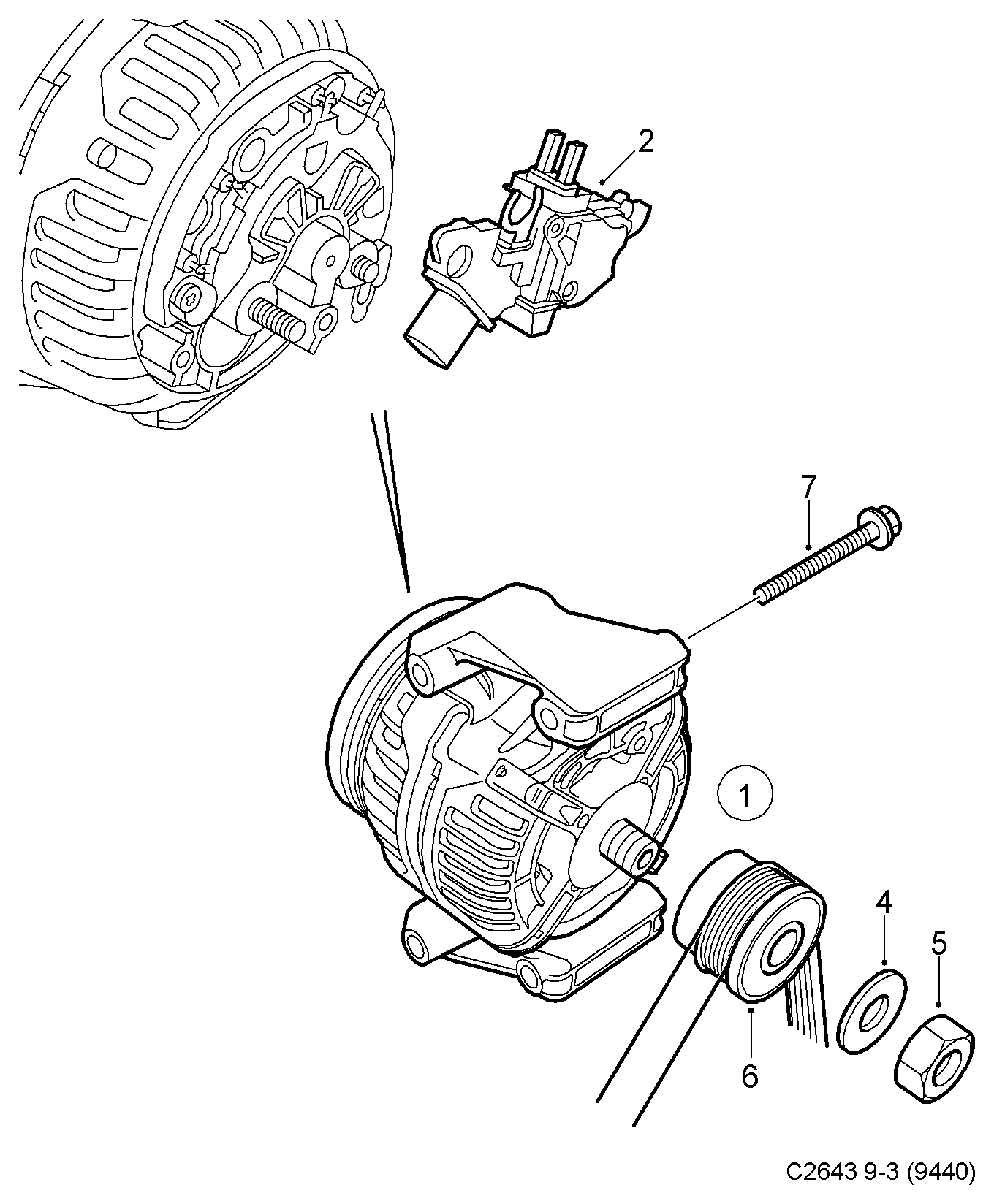 2

7

1

4

5

6

C2643 9-3 (9440)