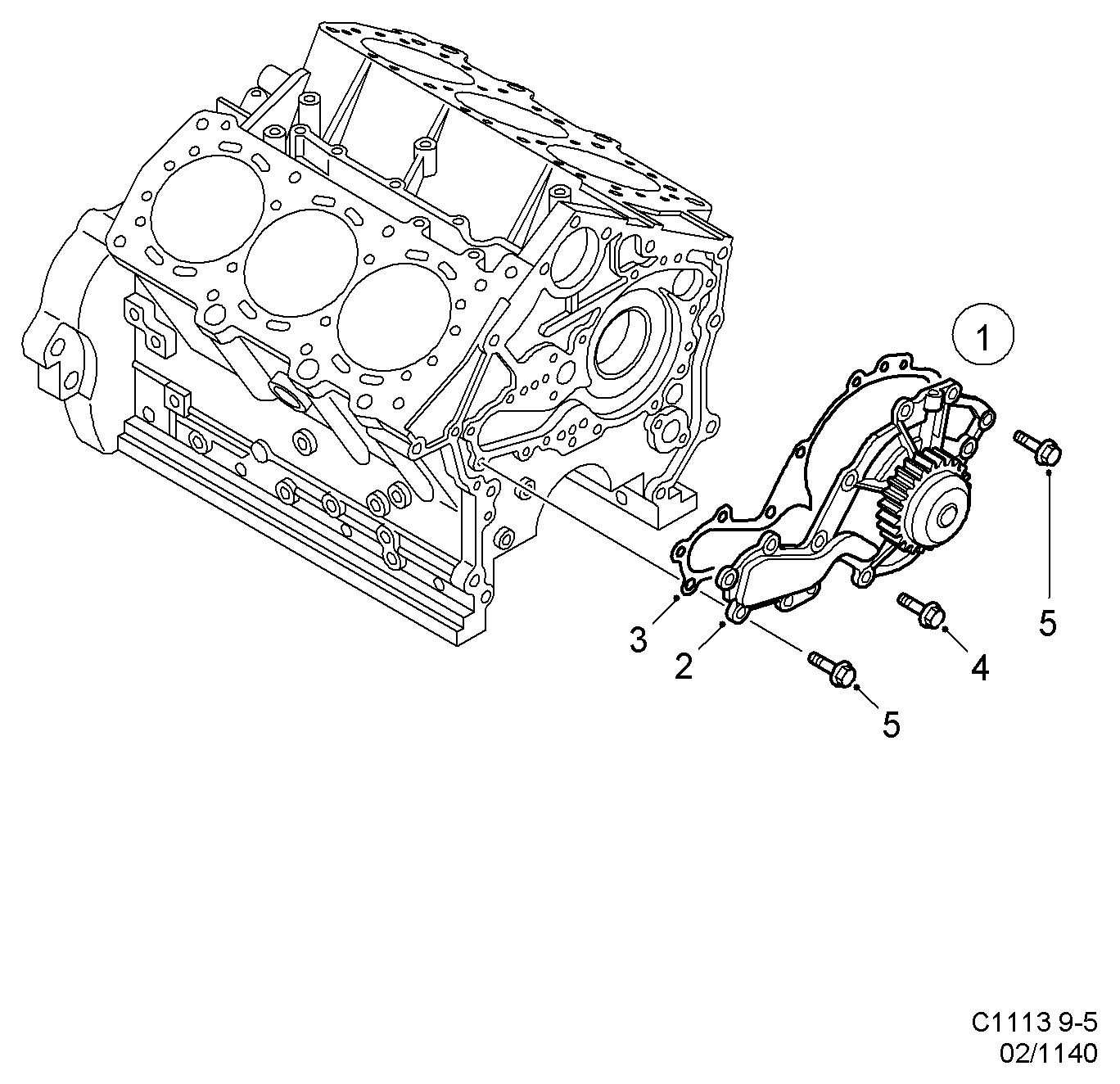 1

5

3

2

4

5

C1113 9-5
02/1140