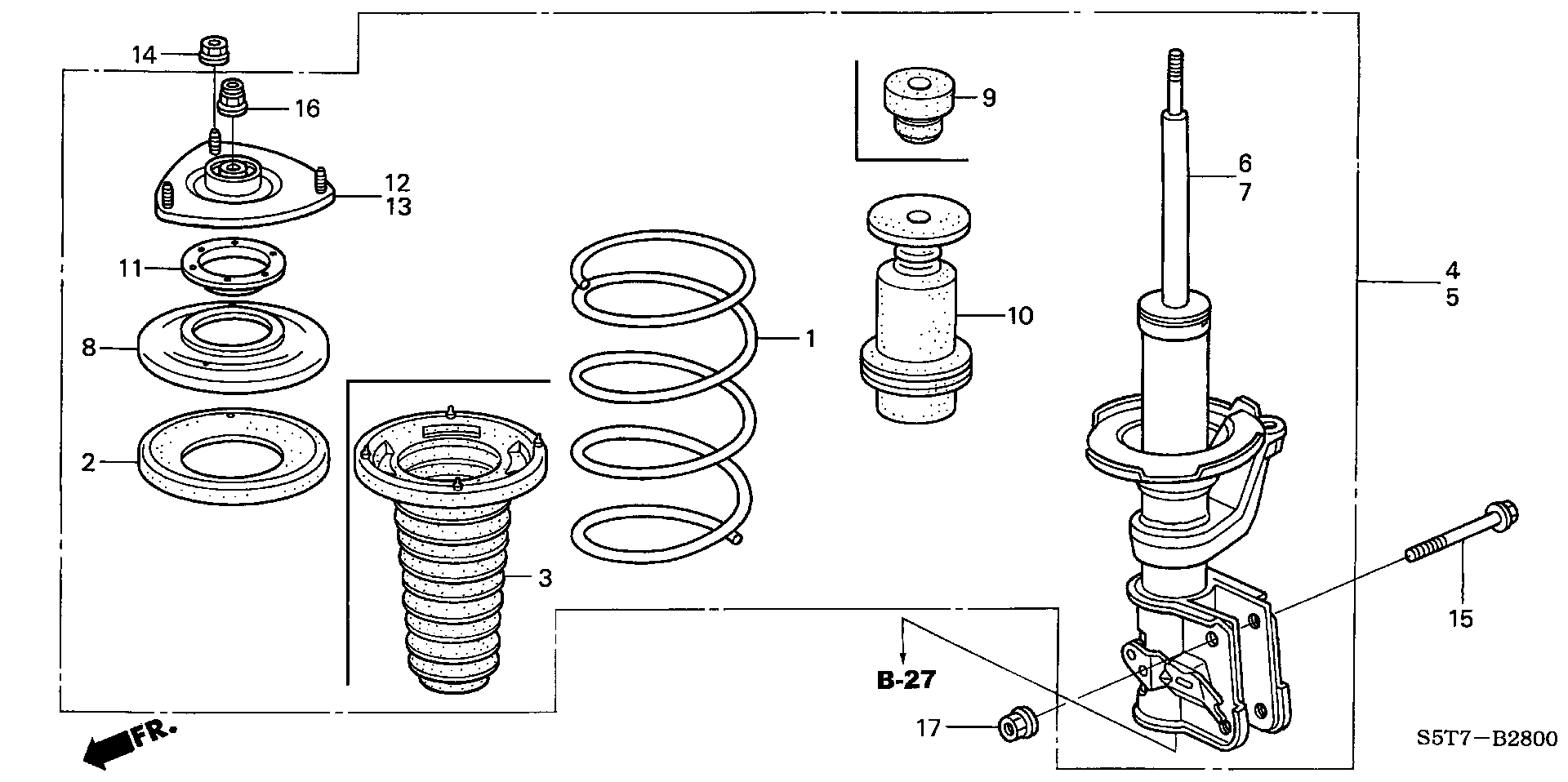 14
16
12
13
11
8
2
3
1
9
10
6
7
4
5
15
B-27
17
FR.
S5T7—B2800