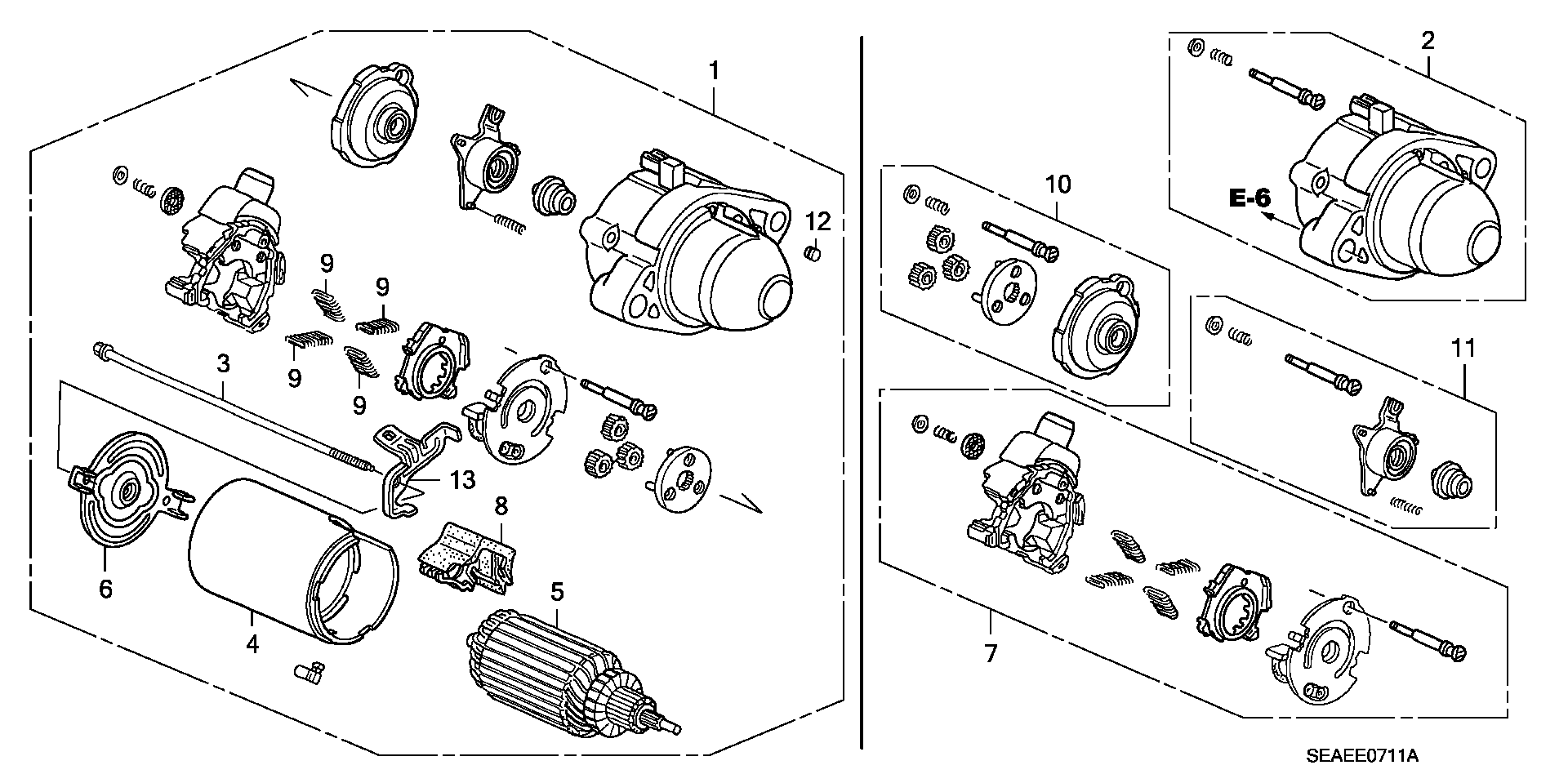 1
12
9
9
9
9
3
13
8
6
4
5
2
E-6
10
11
7
SEAEE0711A