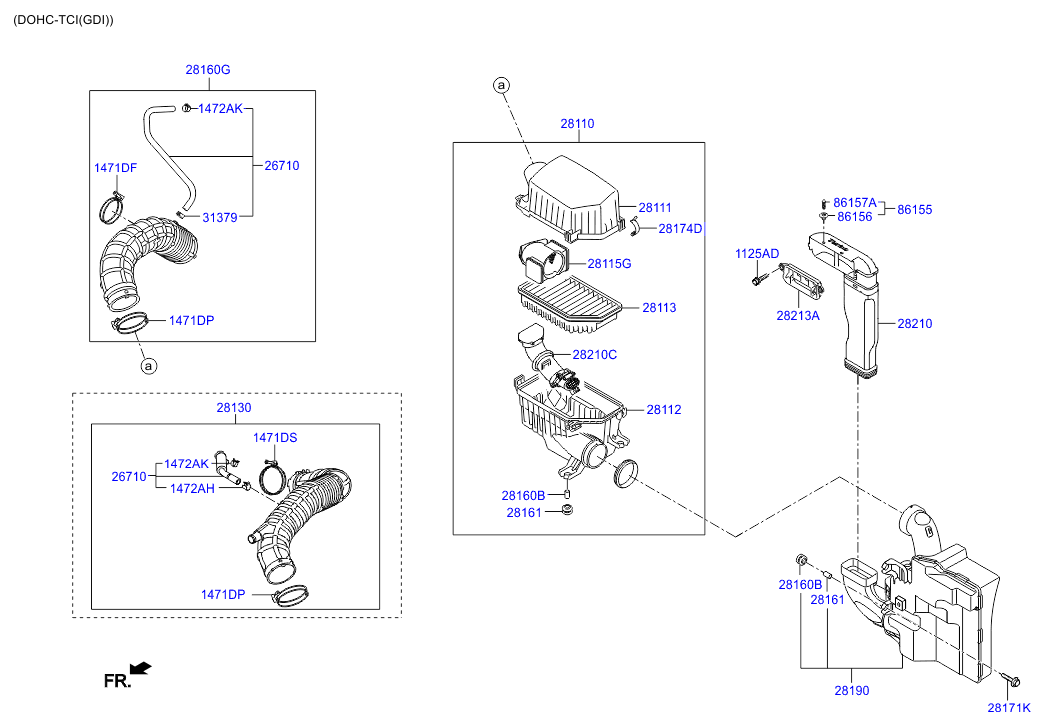 (DOHC-TCI(GDI))

28160G
1472AK
26710
1471DF
31379
1471DP
a

28130
1471DS
26710
1472AK
1472AH
1471DP

FR.

a
28110
28111
28174D
28115G
28113
28210C
28112
28160B
28161

86157A
86156
86155
1125AD
28213A
28210

28160B
28161
28190
28171K