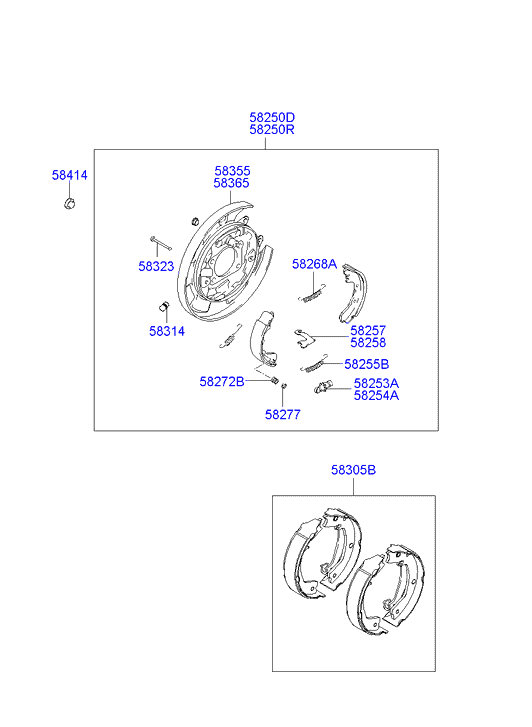 58250D
58250R

58414

58355
58365

58323

58268A

58314

58257
58258

58255B

58272B

58253A
58254A

58277

58305B