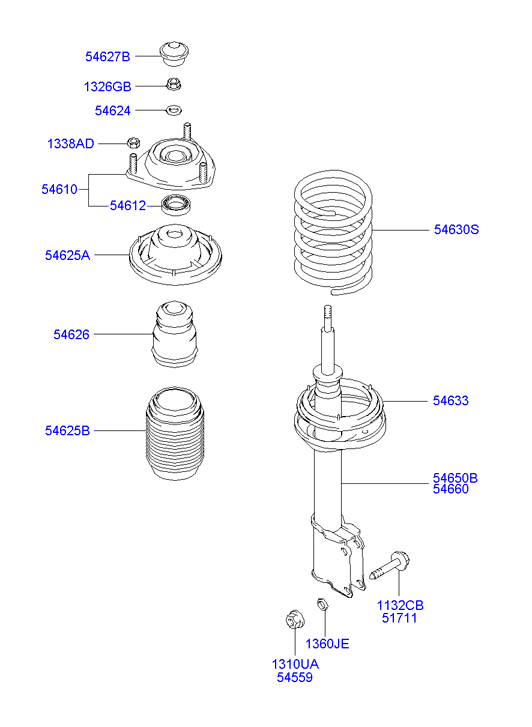 54627B
1326GB
54624
1338AD
54610
54612
54625A
54626
54625B
54630S
54633
54650B
54660
1132CB
51711
1360JE
1310UA
54559