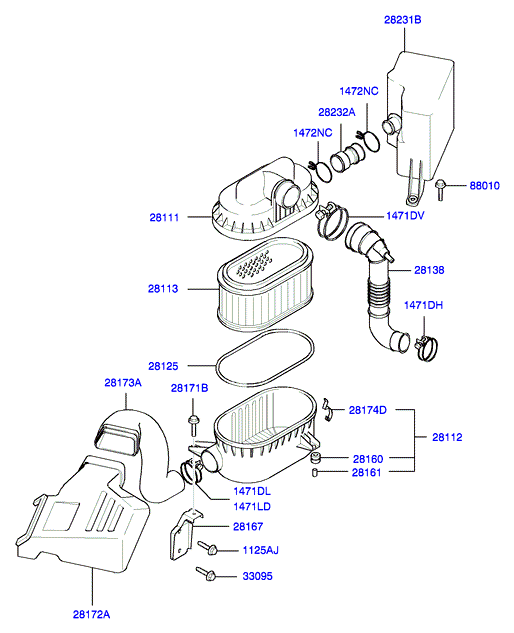 28231B
1472NC
28232A
1472NC
88010
28111
1471DV
28138
28113
1471DH
28125
28173A
28171B
28174D
28112
28160
28161
1471DL
1471LD
28167
1125AJ
33095
28172A