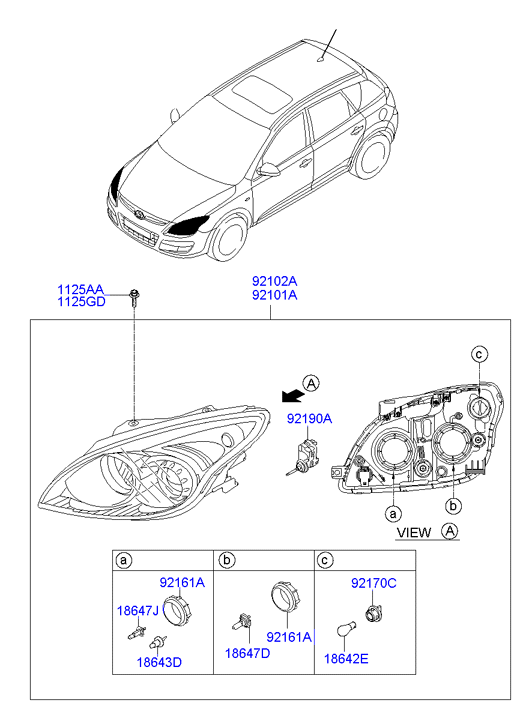 1125AA
1125GD

92102A
92101A

A

92190A

c

a

b

VIEW A

a

92161A
18647J
18643D

b

18647D
92161A

c

92170C
18642E