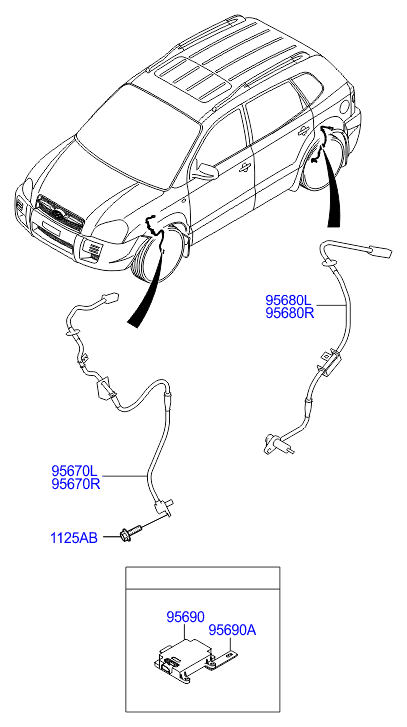 95680L
95680R

95670L
95670R

1125AB

95690
95690A