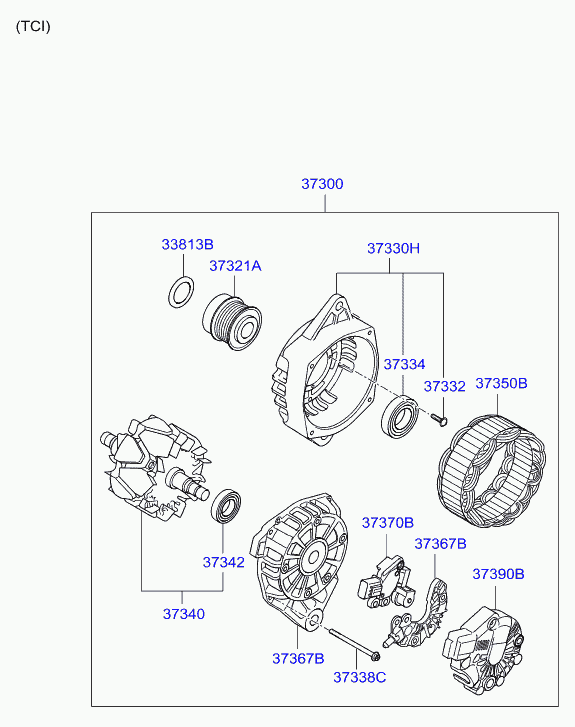 (TCI)

37300

33813B

37321A

37330H

37334

37332

37350B

37342

37340

37370B

37367B

37390B

37367B

37338C